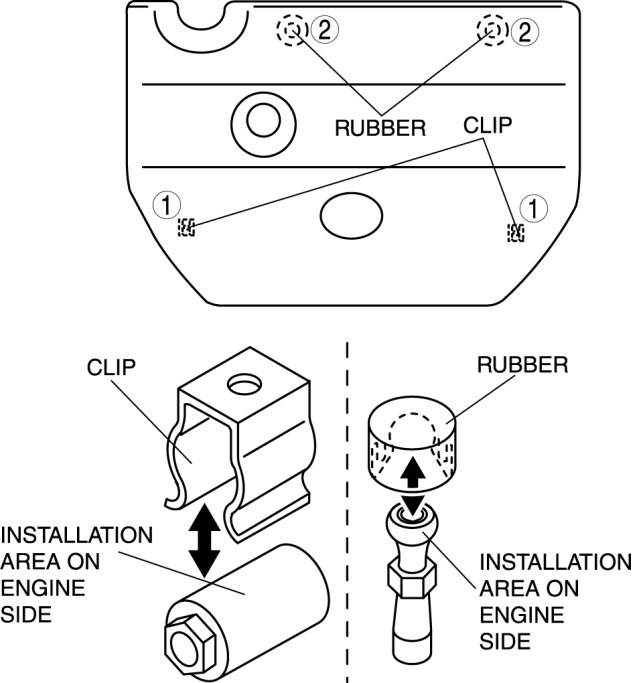 2 2
RUBBER CLIP
1 1

CLIP
INSTALLATION AREA ON ENGINE SIDE

RUBBER
INSTALLATION AREA ON ENGINE SIDE