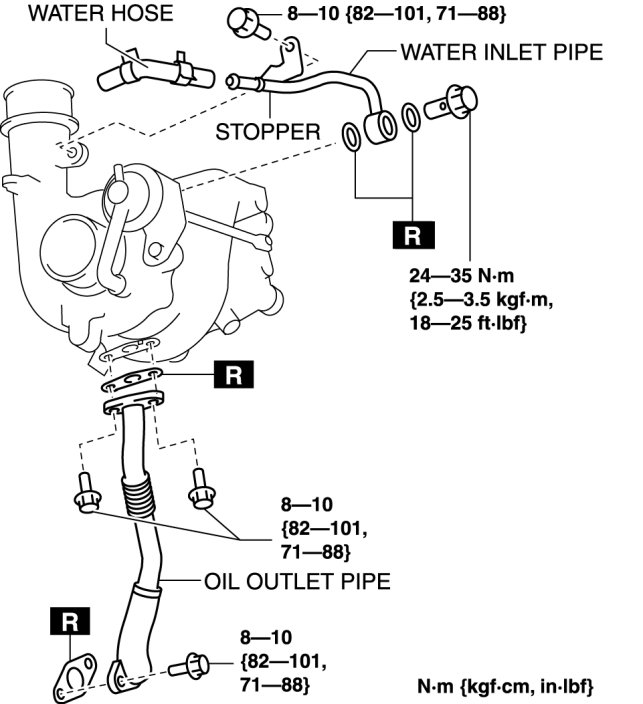 WATER HOSE

8—10 {82—101, 71—88}

WATER INLET PIPE

STOPPER

R

24—35 N·m {2.5—3.5 kgf·m, 18—25 ft·lbf}

R

8—10 {82—101, 71—88}

OIL OUTLET PIPE

R

8—10 {82—101, 71—88}

N·m {kgf·cm, in·lbf}