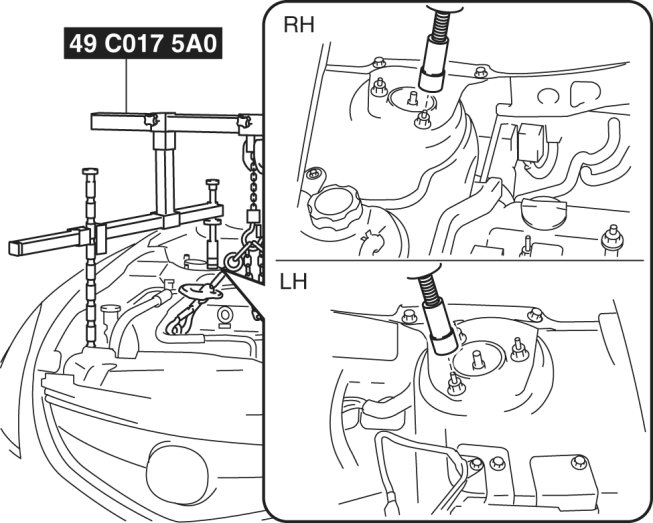 49 C017 5A0

RH

LH