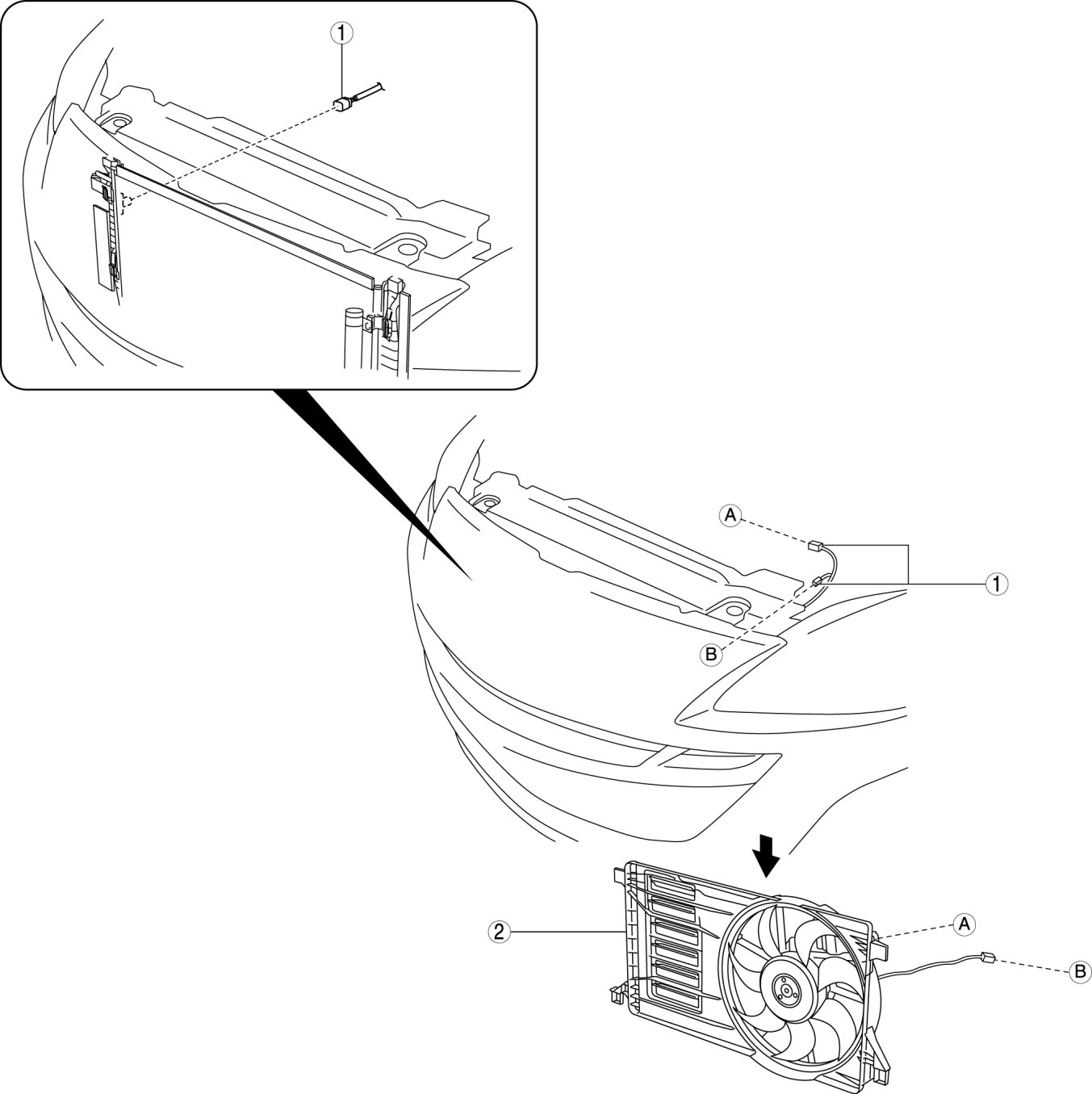 1

A
1
B

2
A
B