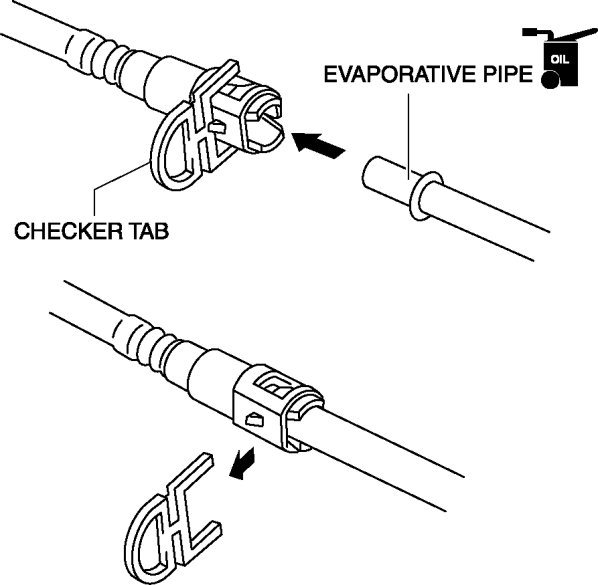 OIL

EVAPORATIVE PIPE

CHECKER TAB