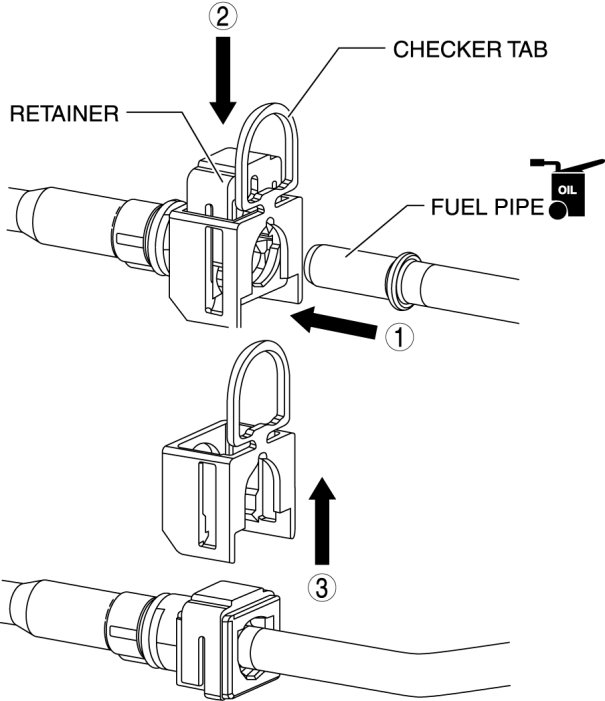 ②
CHECKER TAB
RETAINER
OIL
FUEL PIPE
①
③