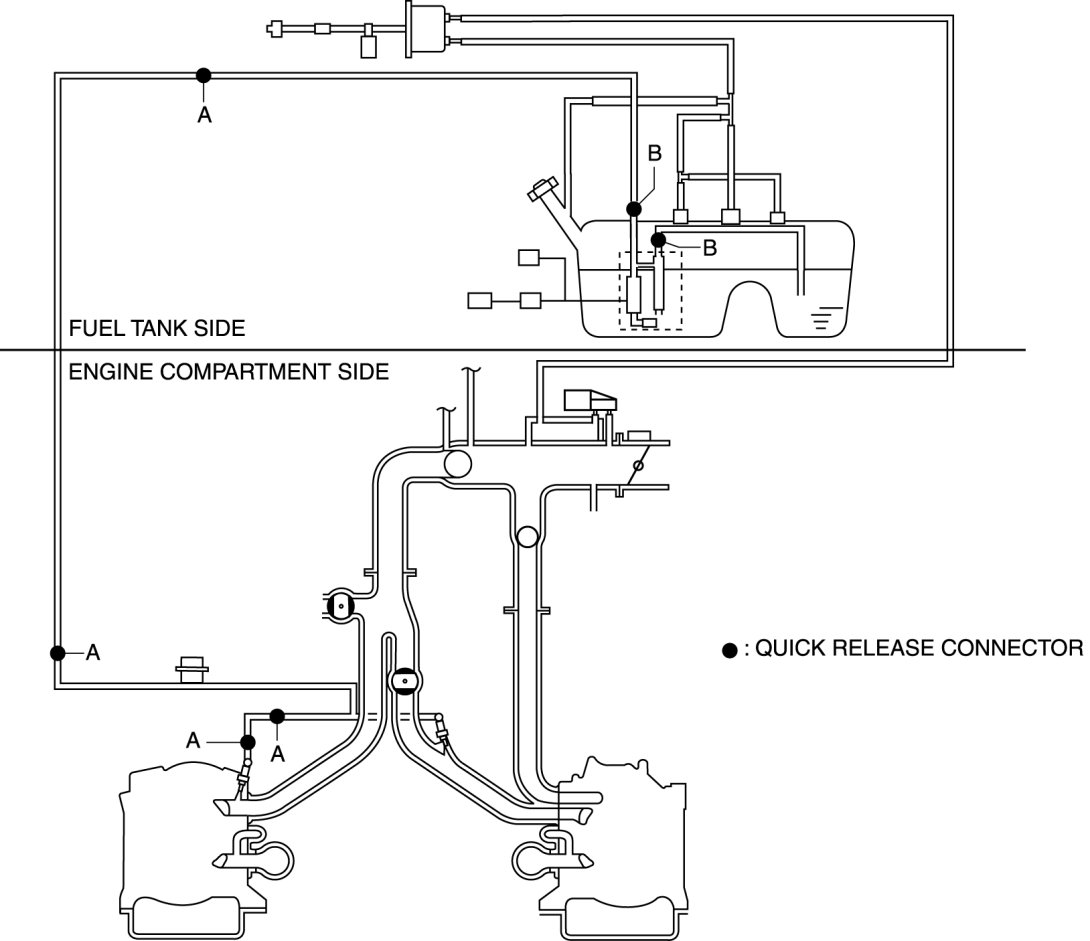 A

B

B

FUEL TANK SIDE

ENGINE COMPARTMENT SIDE

A

● : QUICK RELEASE CONNECTOR

A

A