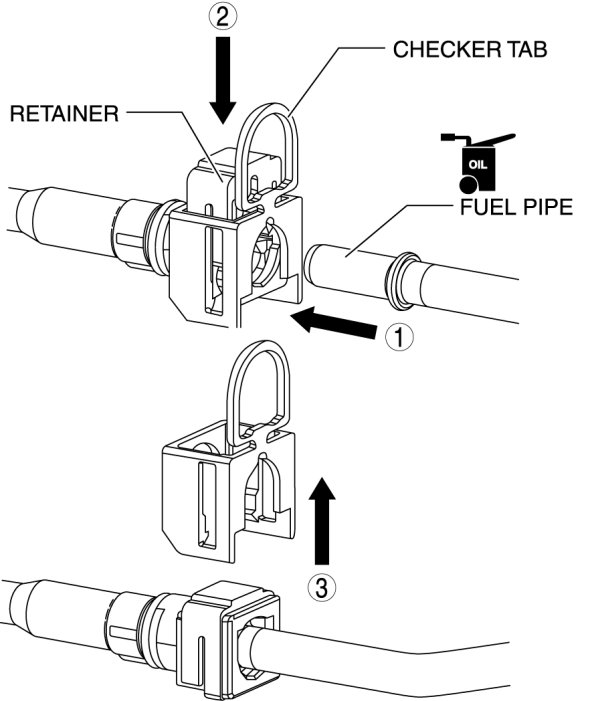 ②
CHECKER TAB
RETAINER
OIL
FUEL PIPE
①
③