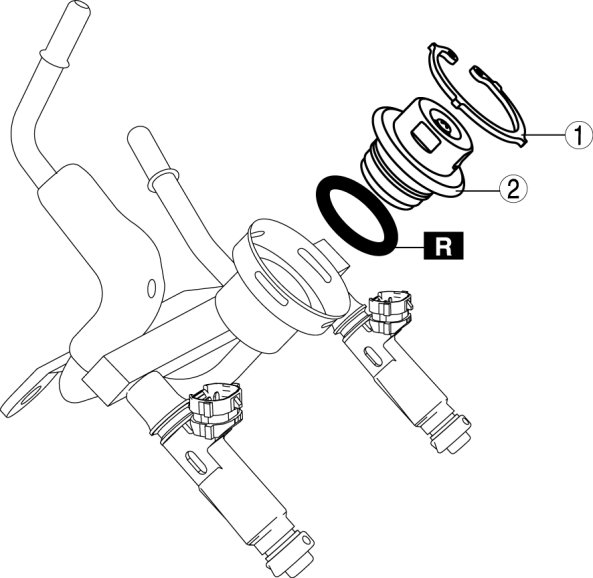 1
2
R