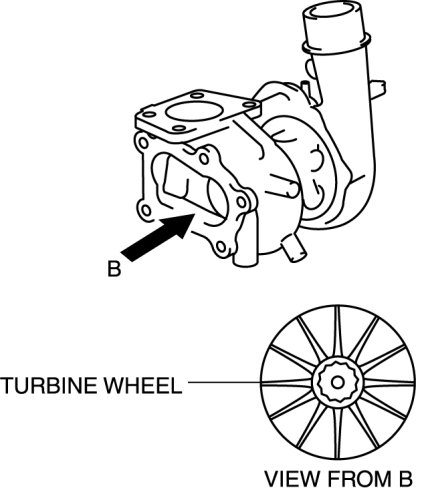 B

TURBINE WHEEL

VIEW FROM B