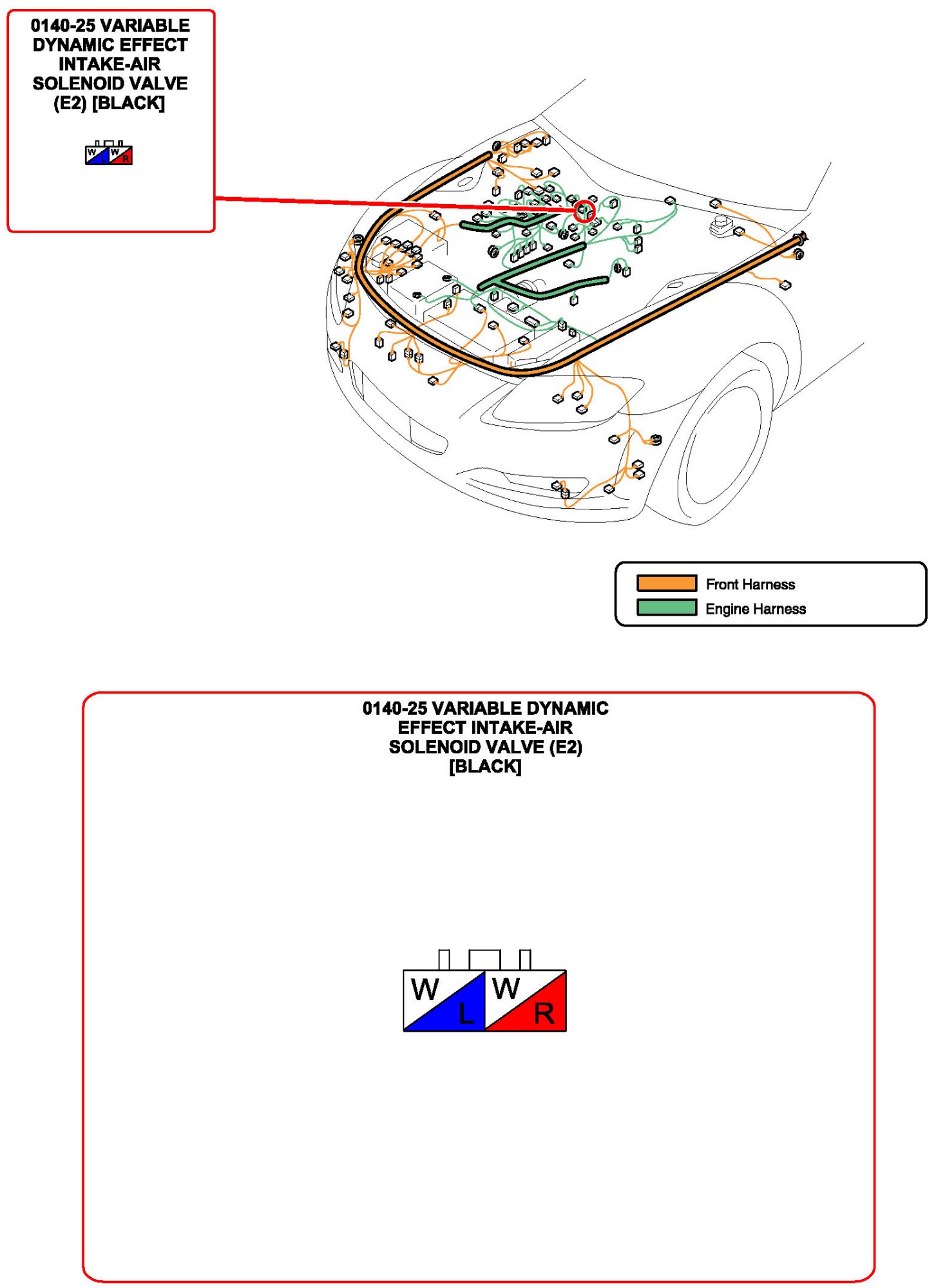 0140-25 VARIABLE DYNAMIC EFFECT INTAKE-AIR SOLENOID VALVE (E2) [BLACK]

W L W R

Front Harness
Engine Harness

0140-25 VARIABLE DYNAMIC EFFECT INTAKE-AIR SOLENOID VALVE (E2) [BLACK]

W L W R