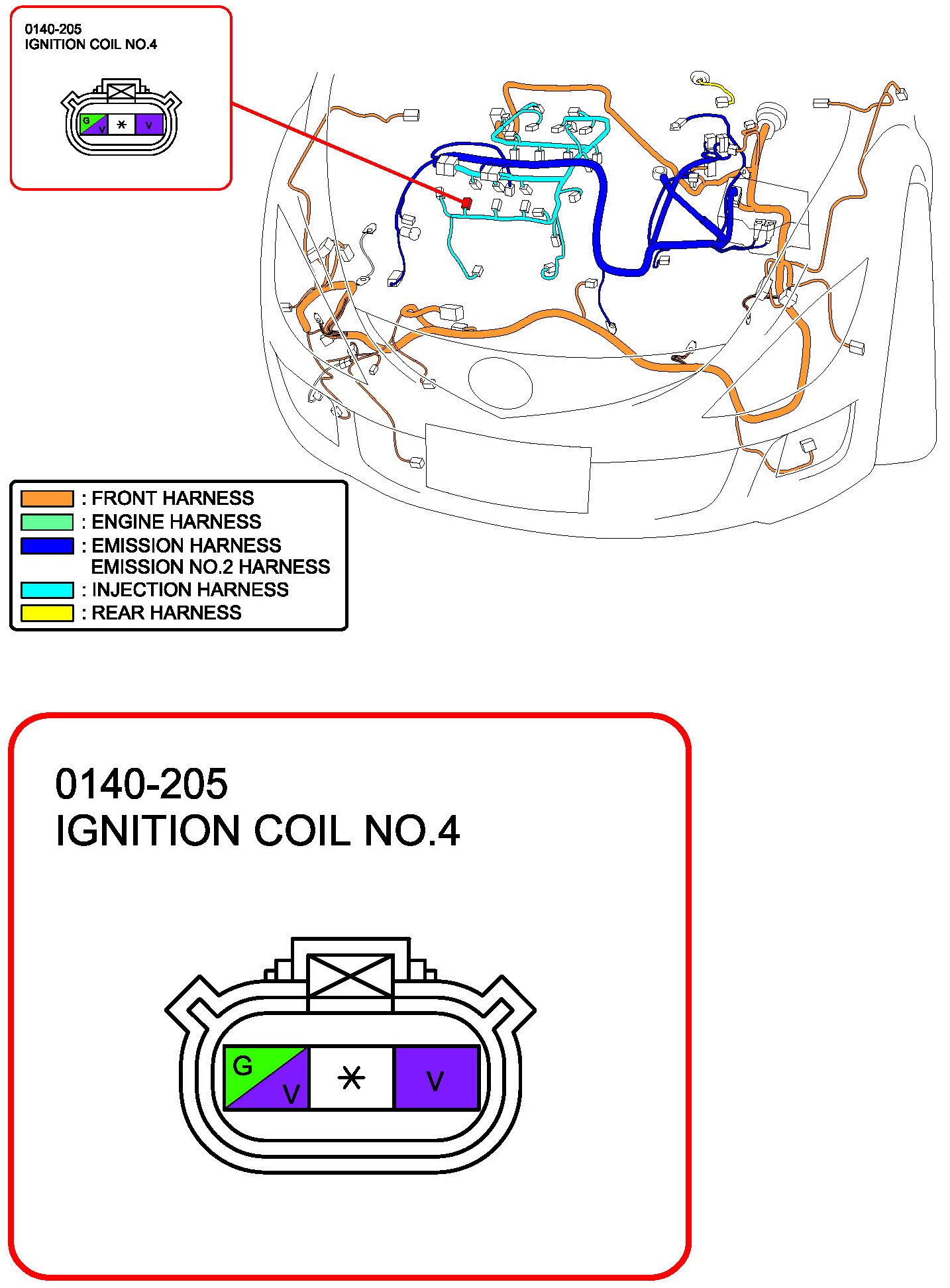 0140-205
IGNITION COIL NO.4

G
V
*
V

: FRONT HARNESS
: ENGINE HARNESS
: EMISSION HARNESS
EMISSION NO.2 HARNESS
: INJECTION HARNESS
: REAR HARNESS

0140-205
IGNITION COIL NO.4

G
V
*
V