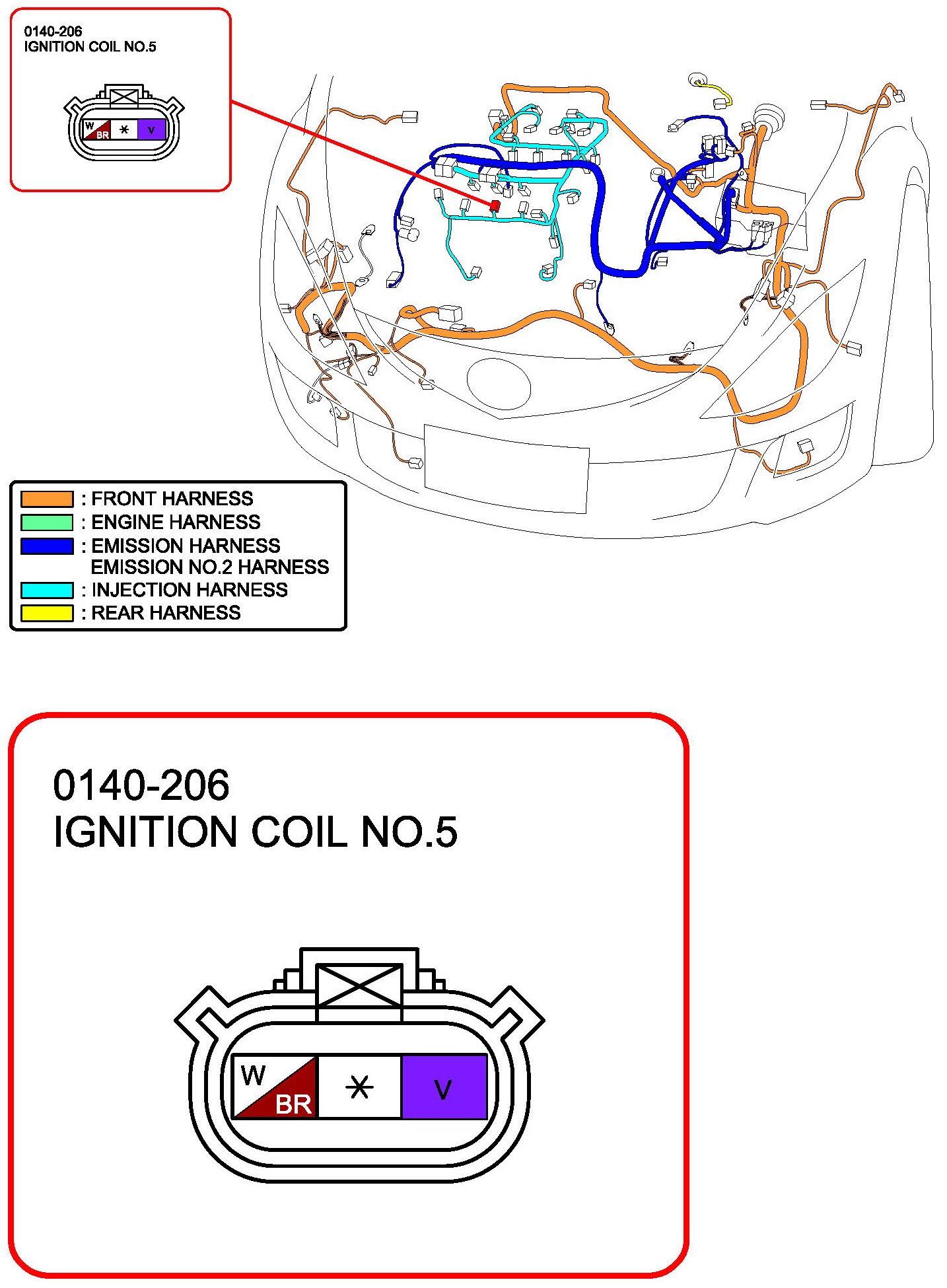 0140-206
IGNITION COIL NO.5

W
BR
*
V

: FRONT HARNESS
: ENGINE HARNESS
: EMISSION HARNESS
EMISSION NO.2 HARNESS
: INJECTION HARNESS
: REAR HARNESS

0140-206
IGNITION COIL NO.5

W
BR
*
V