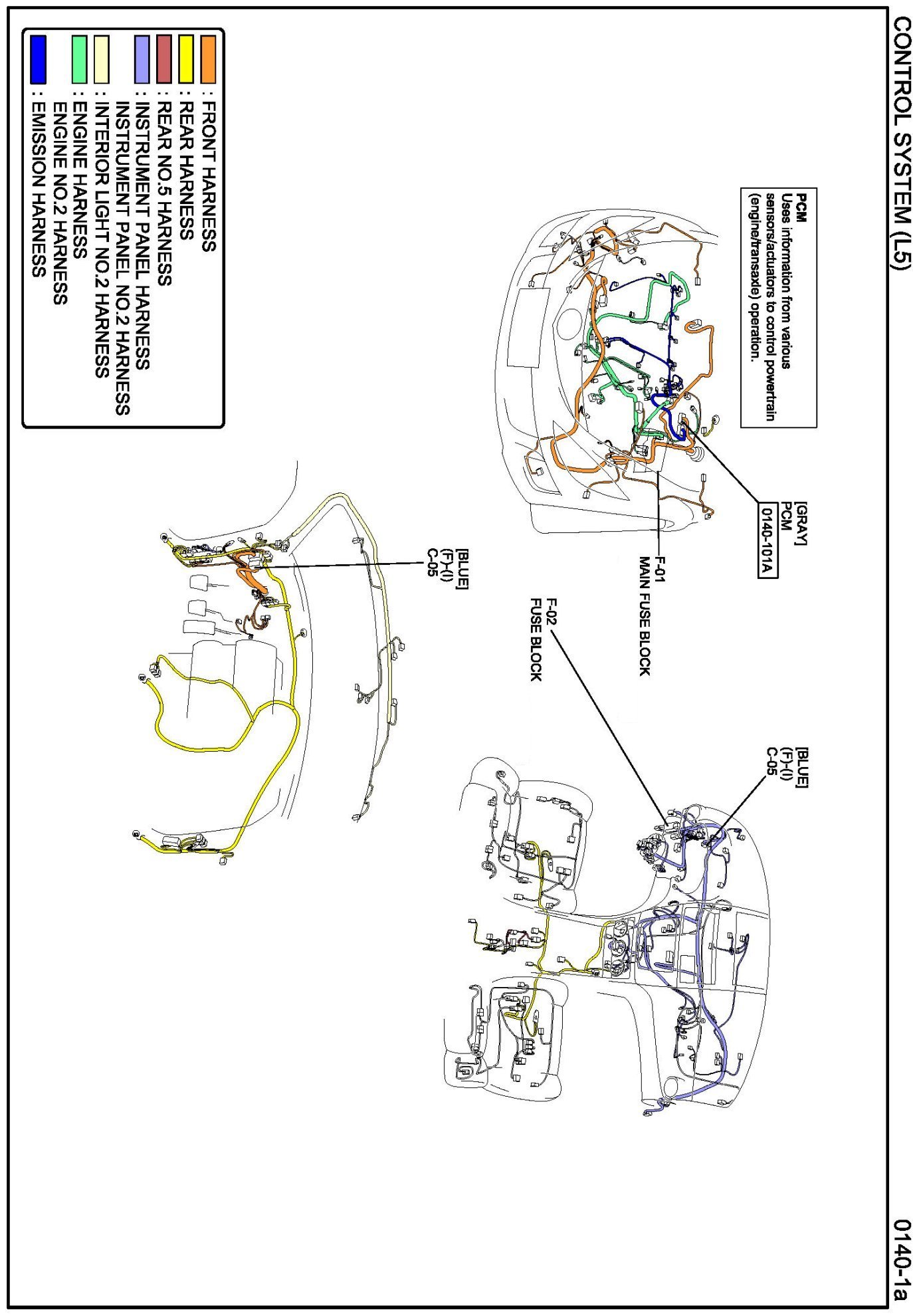 CONTROL SYSTEM (L5)

0140-1a

PCM
Uses information from various sensors/actuators to control powertrain (engine/transaxle) operation.

[GRAY]
PCM
0140-101A

F-01
MAIN FUSE BLOCK

F-02
FUSE BLOCK

[BLUE]
(F)-(I)
C-05

[BLUE]
(F)-(I)
C-05

: FRONT HARNESS
: REAR HARNESS
: REAR NO.5 HARNESS
: INSTRUMENT PANEL HARNESS
INSTRUMENT PANEL NO.2 HARNESS
: INTERIOR LIGHT NO.2 HARNESS
: ENGINE HARNESS
ENGINE NO.2 HARNESS
: EMISSION HARNESS