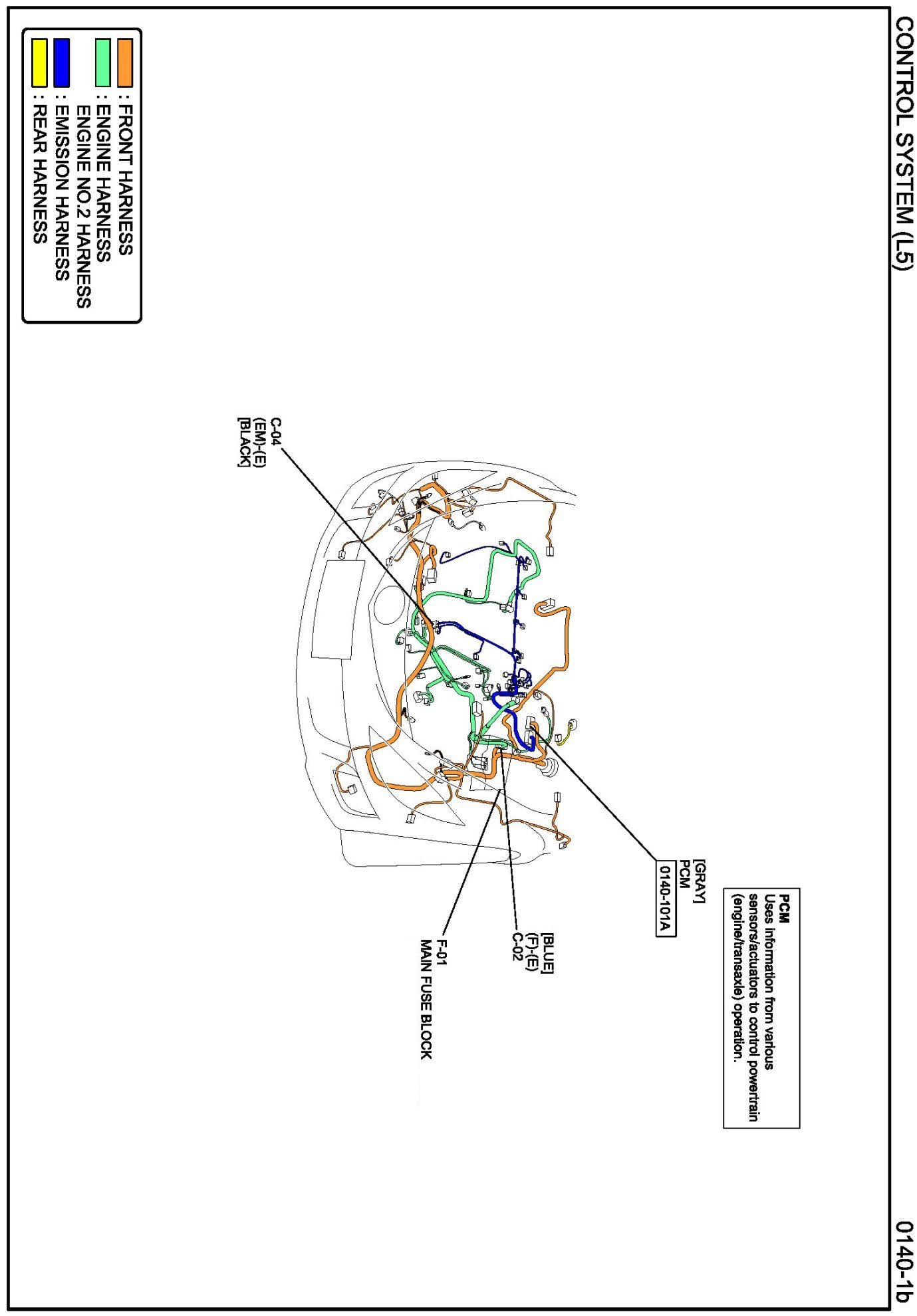 CONTROL SYSTEM (L5)

0140-1b

PCM
Uses information from various sensors/actuators to control powertrain (engine/transaxle) operation.

[GRAY]
PCM
0140-101A

[BLUE]
(F)-(E)
C-02

F-01
MAIN FUSE BLOCK

C-04
(EM)-(E)
[BLACK]

: FRONT HARNESS
: ENGINE HARNESS
ENGINE NO.2 HARNESS
: EMISSION HARNESS
: REAR HARNESS