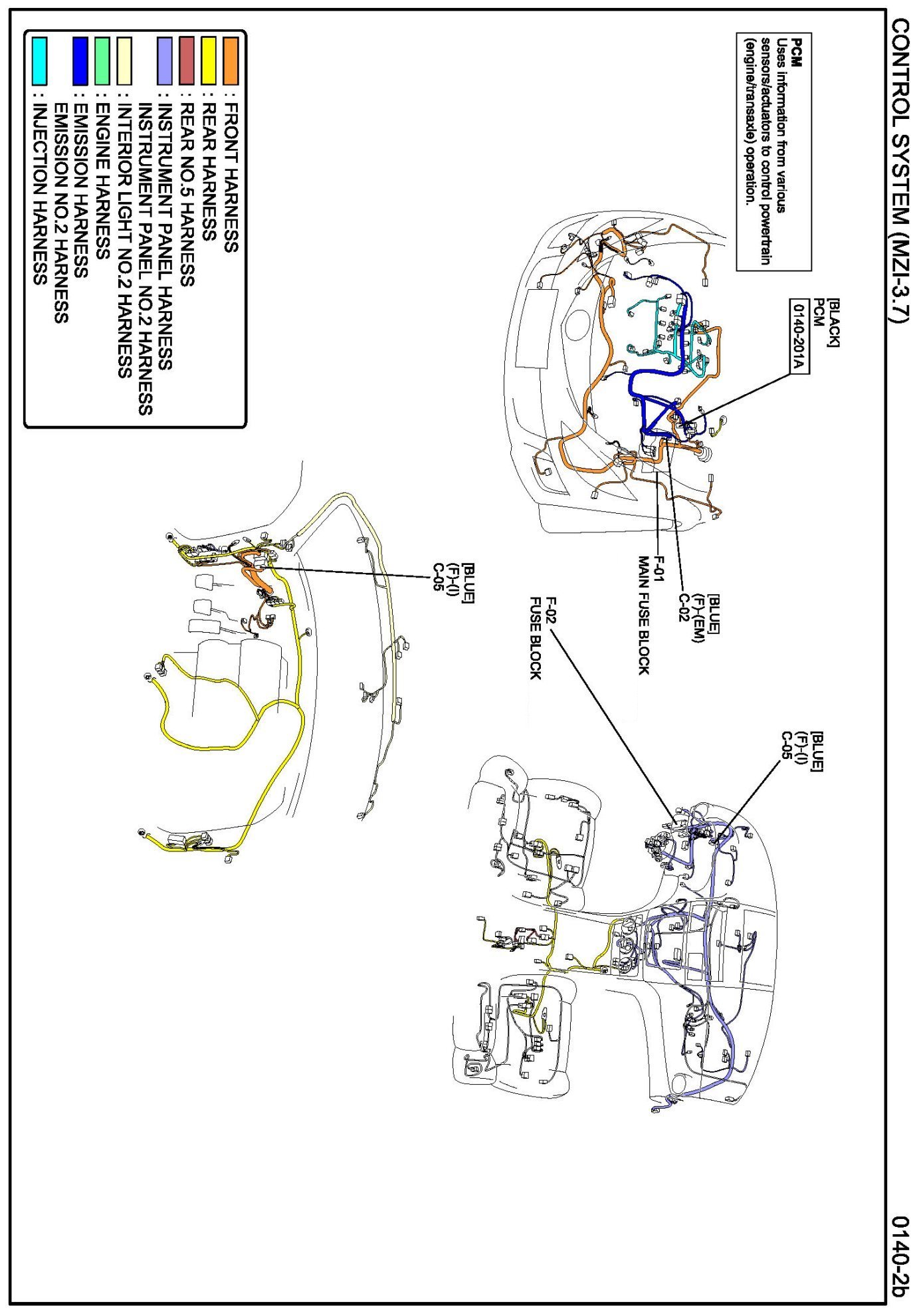 CONTROL SYSTEM (MZI-3.7)

0140-2b

PCM
Uses information from various sensors/actuators to control powertrain (engine/transaxle) operation.

[BLACK]
PCM
0140-201A

[BLUE]
(F)-(EM)
C-02

F-01
MAIN FUSE BLOCK

F-02
FUSE BLOCK

[BLUE]
(F)-(I)
C-05

[BLUE]
(F)-(I)
C-05

: FRONT HARNESS
: REAR HARNESS
: REAR NO.5 HARNESS
: INSTRUMENT PANEL HARNESS
INSTRUMENT PANEL NO.2 HARNESS
: INTERIOR LIGHT NO.2 HARNESS
: ENGINE HARNESS
: EMISSION HARNESS
EMISSION NO.2 HARNESS
: INJECTION HARNESS