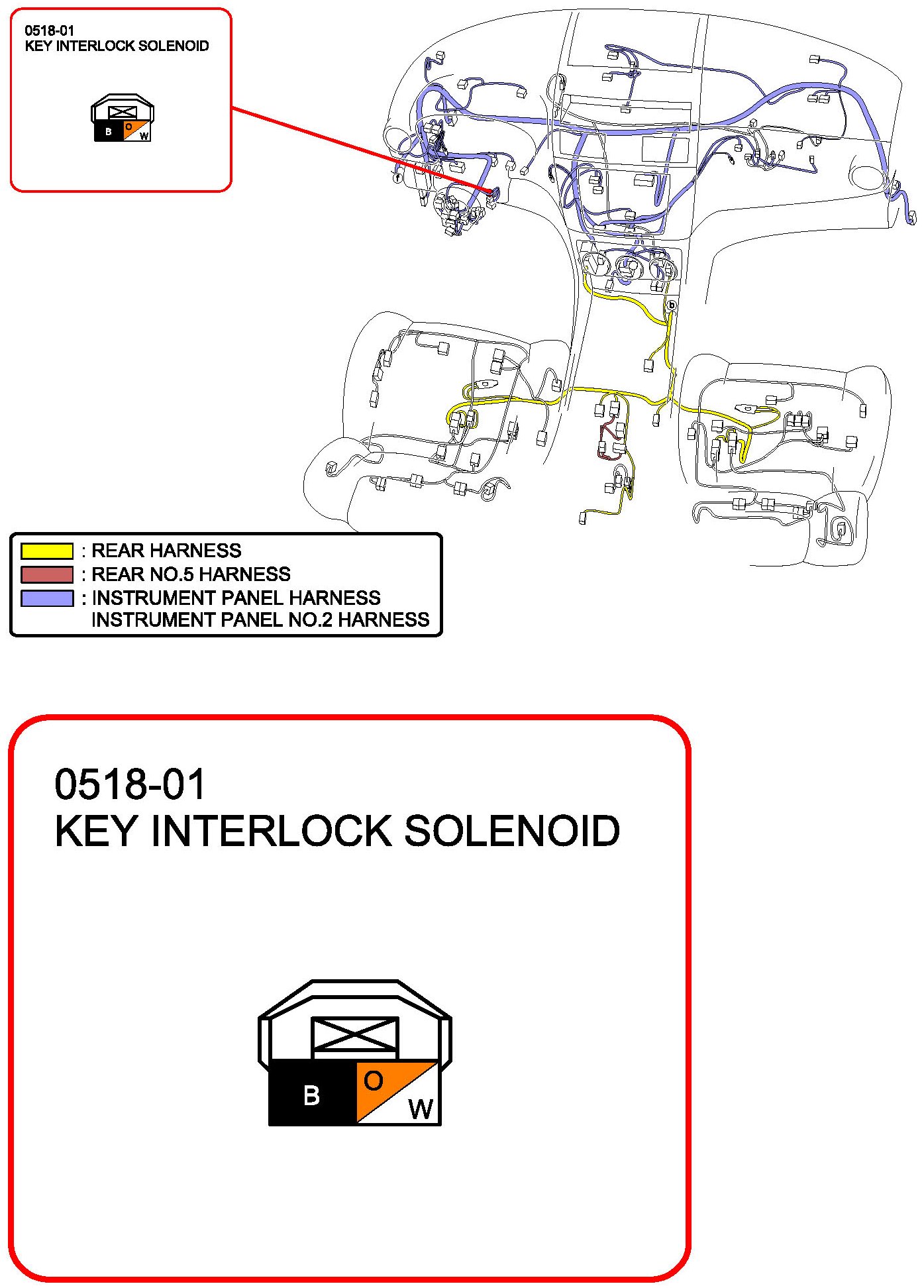 0518-01
KEY INTERLOCK SOLENOID

B O W

f

b

: REAR HARNESS
: REAR NO.5 HARNESS
: INSTRUMENT PANEL HARNESS
INSTRUMENT PANEL NO.2 HARNESS

0518-01
KEY INTERLOCK SOLENOID

B O W