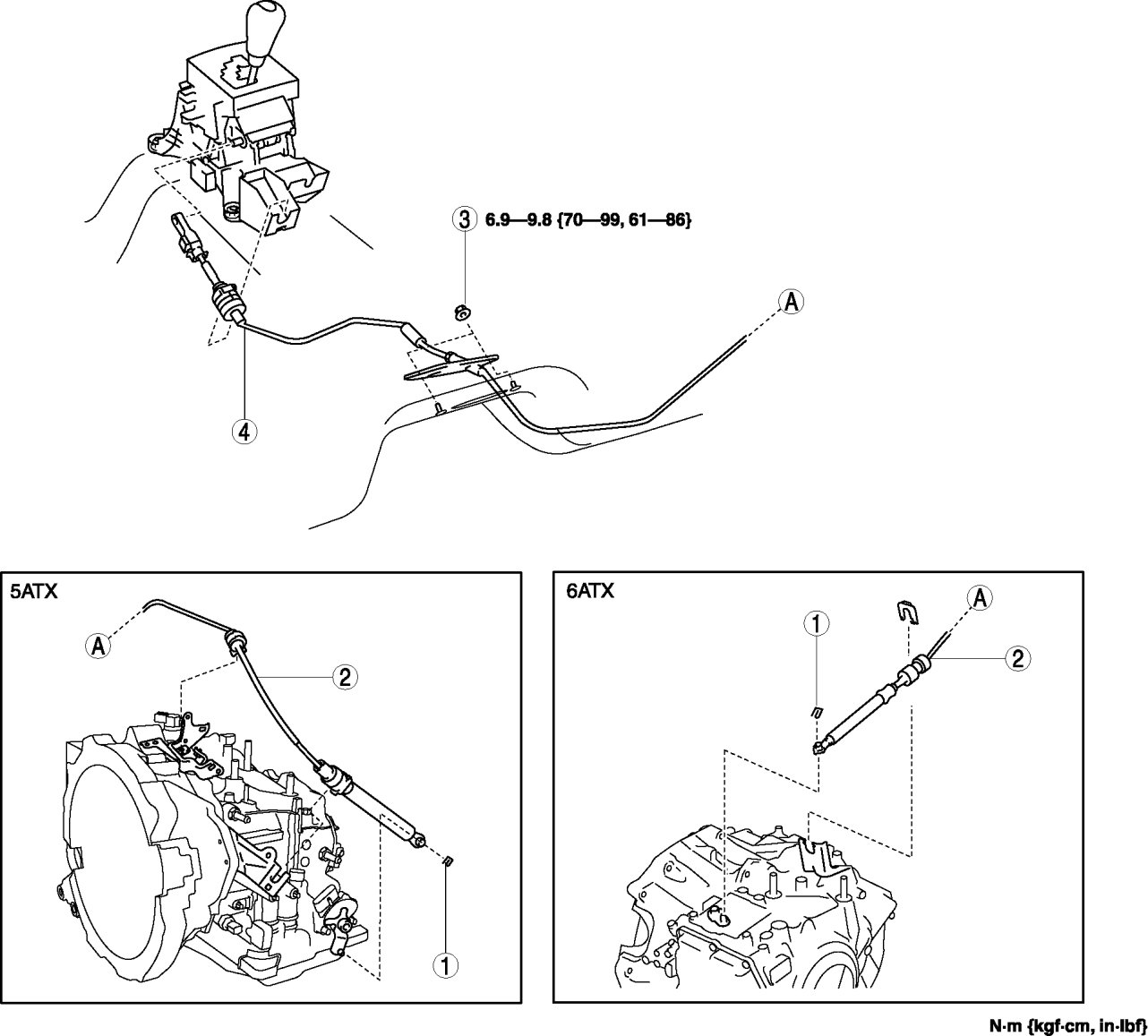 3 6.9—9.8 {70—99, 61—86}

A

4

5ATX

A

2

1

6ATX

1

A

2

N·m {kgf·cm, in·lbf}