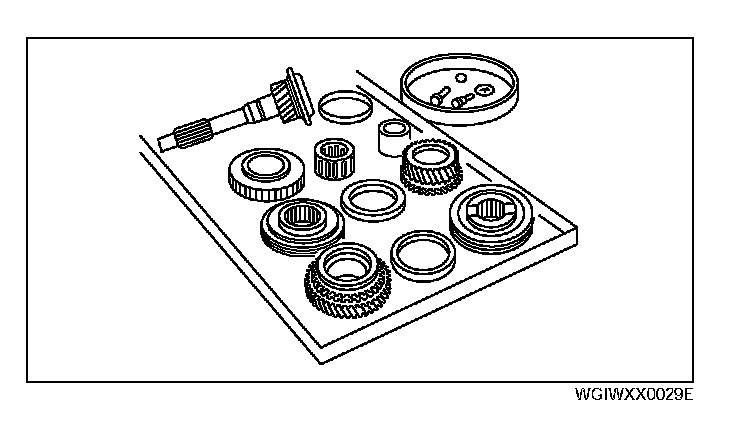 WGIWXX0029E