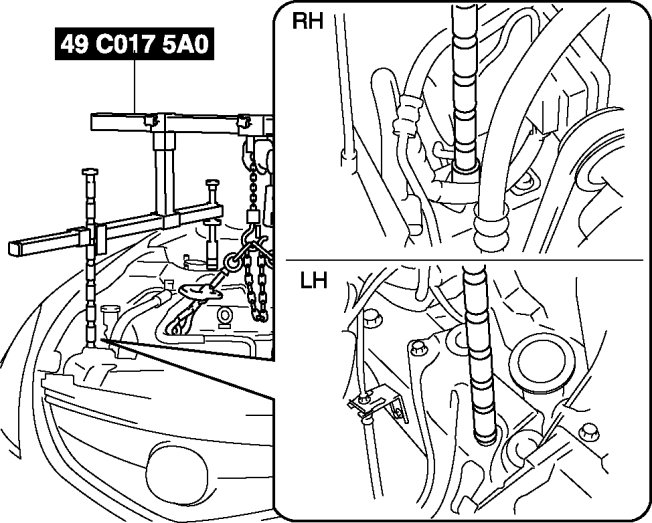 49 C017 5A0

RH

LH