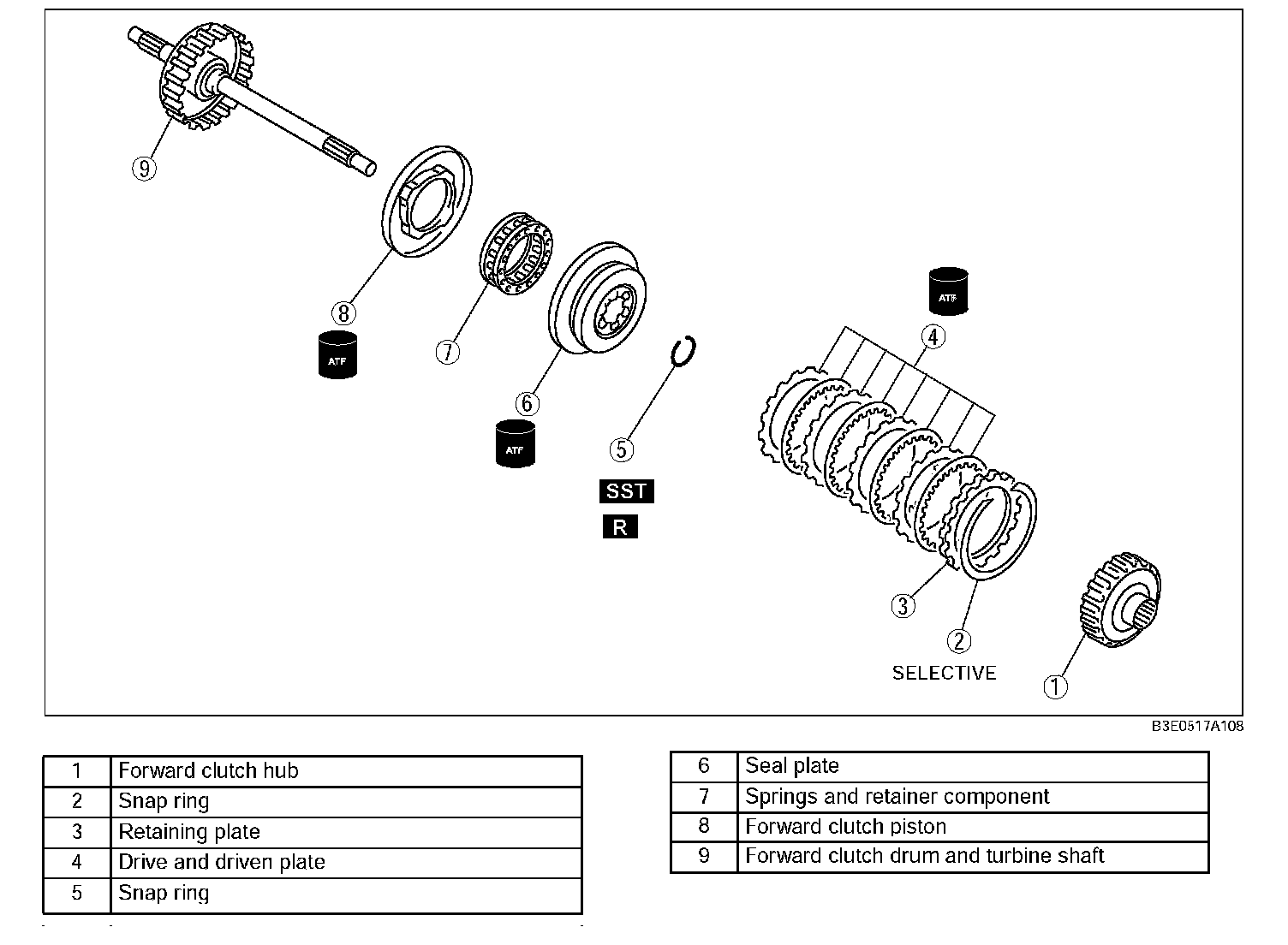 9

8

ATF

7

6

ATF

5

SST

R

ATF

4

3

2

SELECTIVE

1

B3E0517A108

| 1 | Forward clutch hub |
|---|---|
| 2 | Snap ring |
| 3 | Retaining plate |
| 4 | Drive and driven plate |
| 5 | Snap ring |

| 6 | Seal plate |
|---|---|
| 7 | Springs and retainer component |
| 8 | Forward clutch piston |
| 9 | Forward clutch drum and turbine shaft |