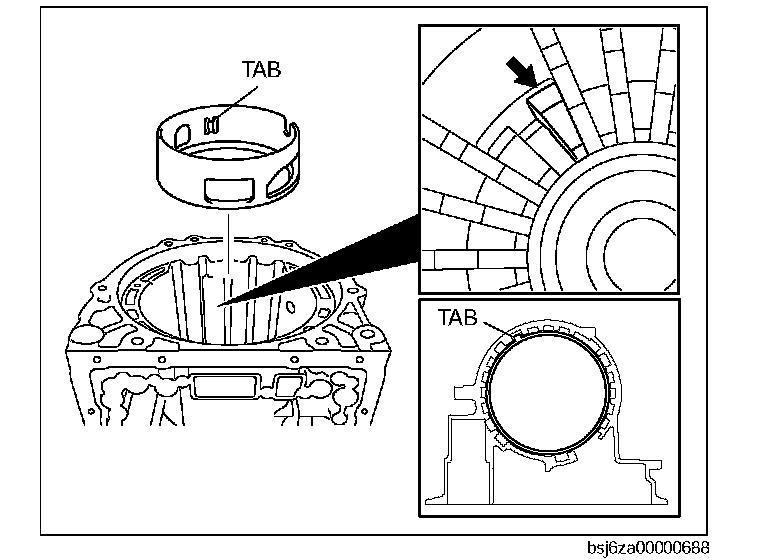 TAB

TAB

bsj6za00000688