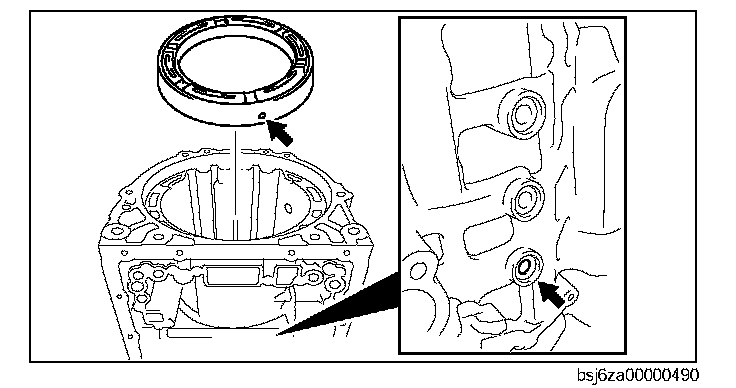 bsj6za00000490