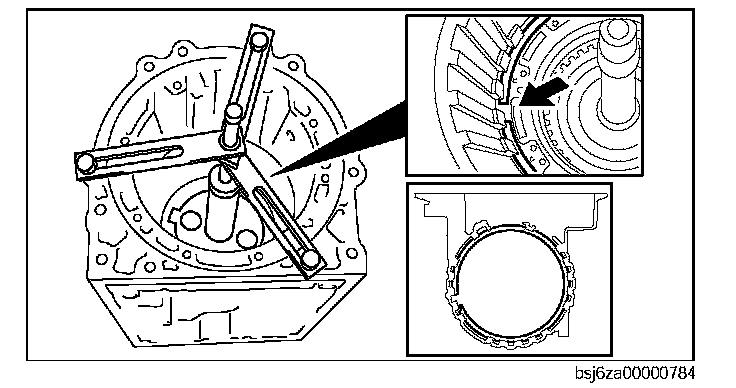 bsj6za00000784