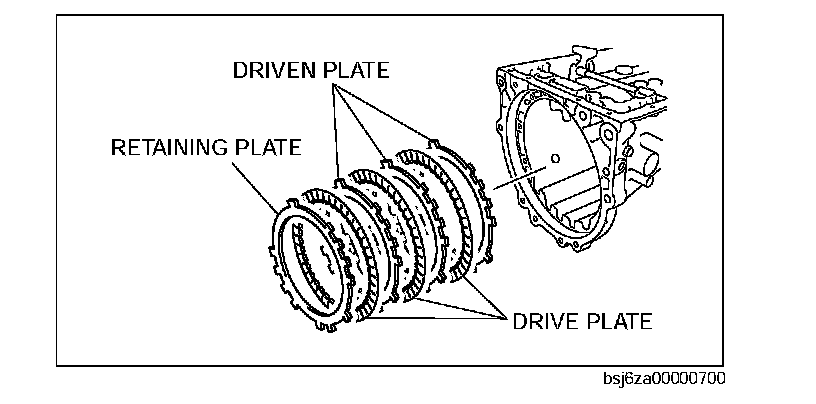 DRIVEN PLATE
RETAINING PLATE
DRIVE PLATE
bsj6za00000700