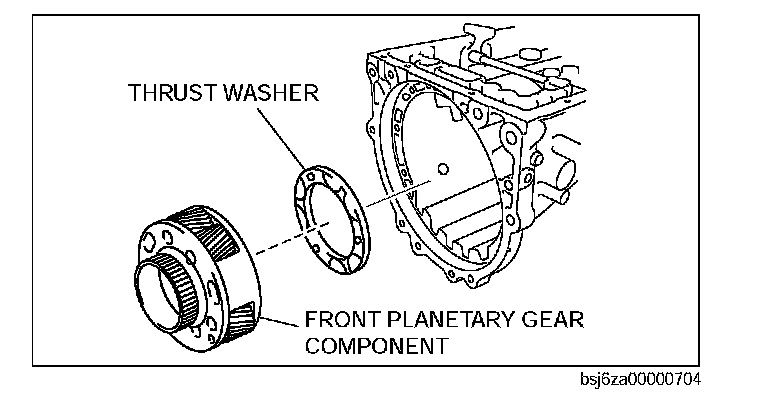 THRUST WASHER

FRONT PLANETARY GEAR COMPONENT

bsj6za00000704