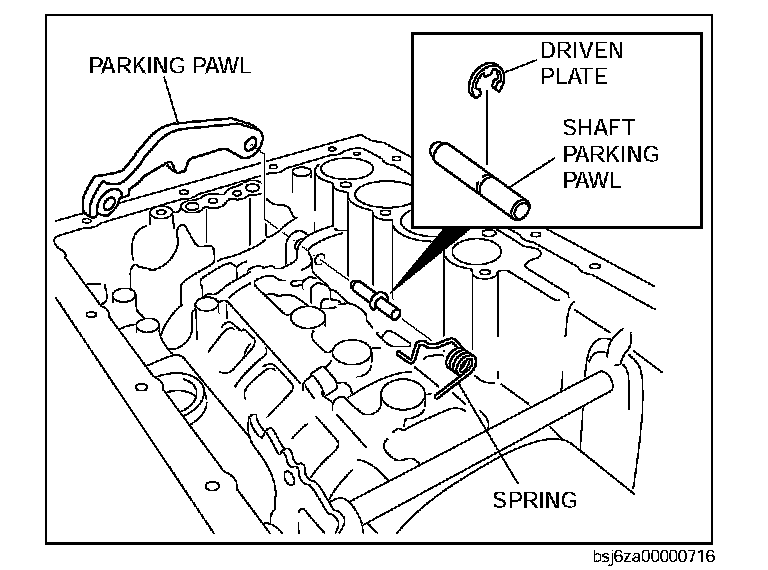 PARKING PAWL

DRIVEN PLATE

SHAFT PARKING PAWL

SPRING

bsj6za00000716