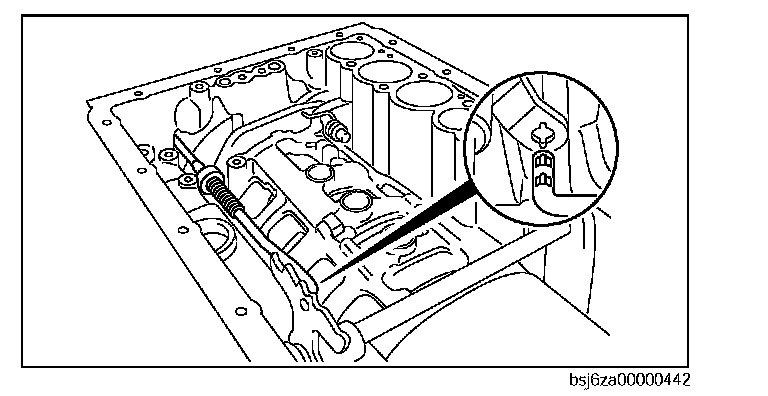 bsj6za00000442