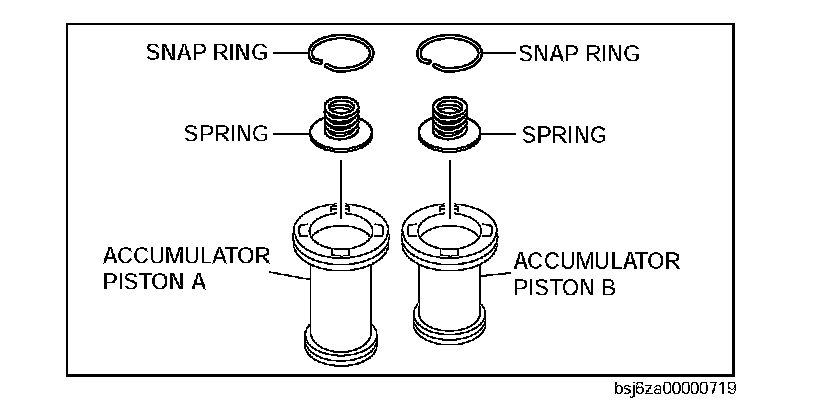 SNAP RING
SNAP RING
SPRING
SPRING
ACCUMULATOR PISTON A
ACCUMULATOR PISTON B
bsj6za00000719