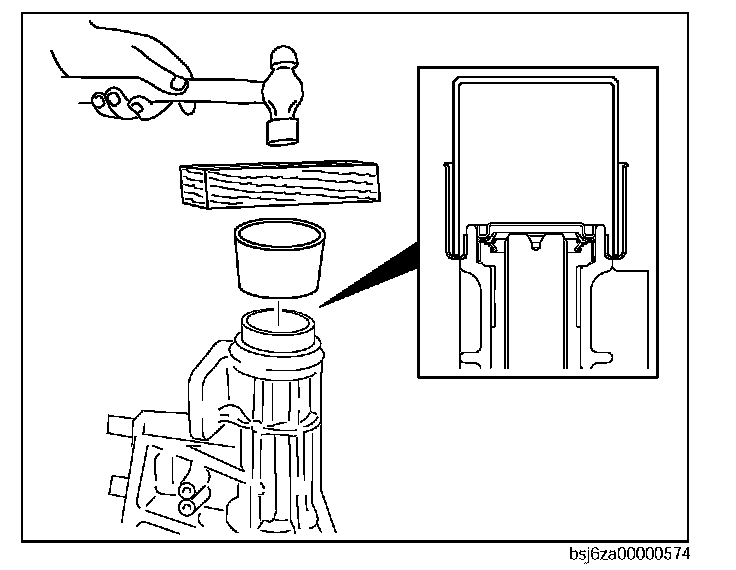 bsj6za00000574