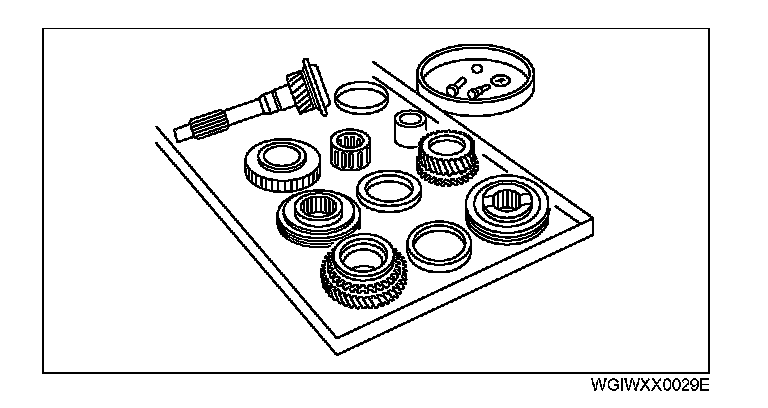 WGIWXX0029E