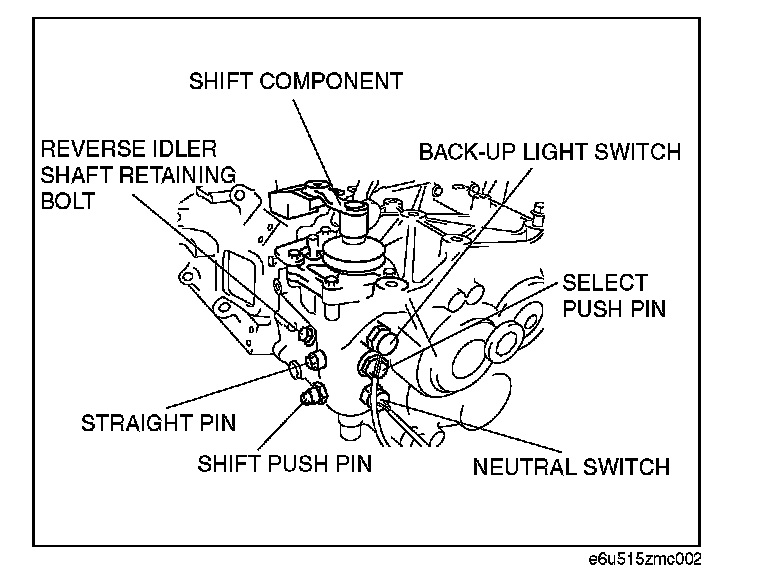 SHIFT COMPONENT

REVERSE IDLER SHAFT RETAINING BOLT

BACK-UP LIGHT SWITCH

SELECT PUSH PIN

STRAIGHT PIN

SHIFT PUSH PIN

NEUTRAL SWITCH

e6u515zmc002