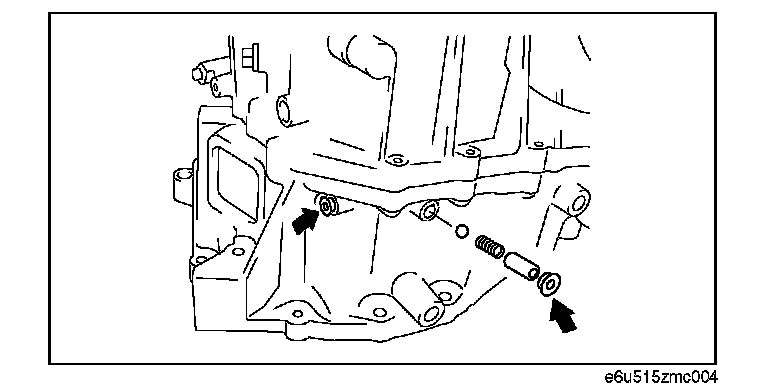 e6u515zmc004