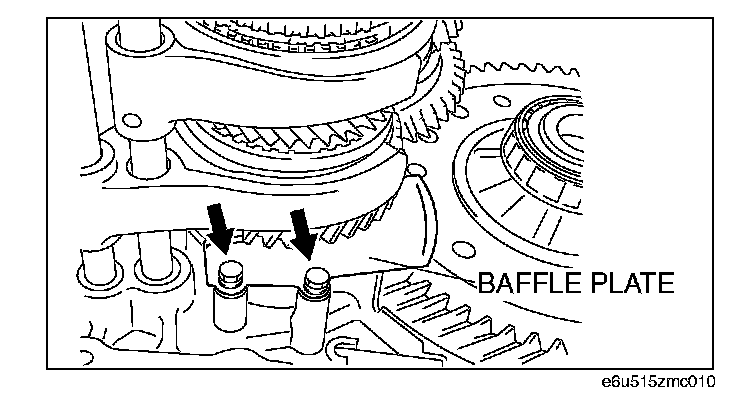 BAFFLE PLATE

e6u515zmc010