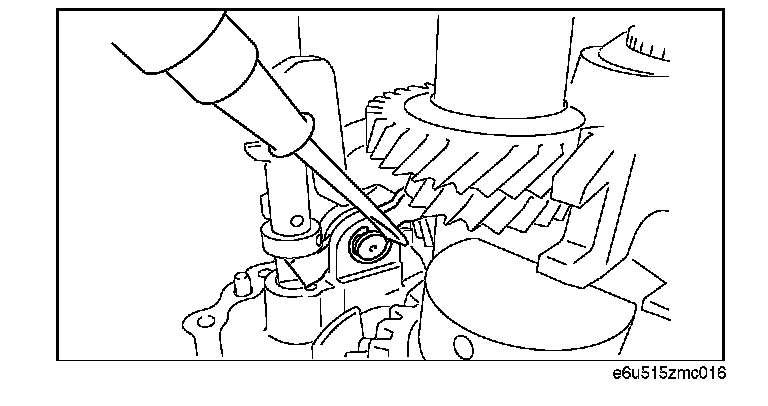 e6u515zmc016