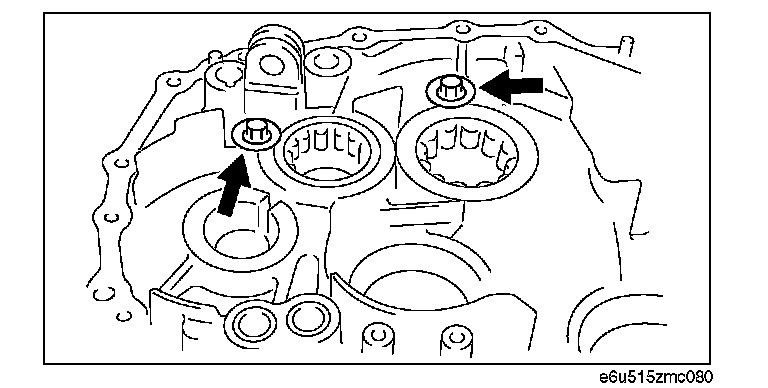 e6u515zmc080