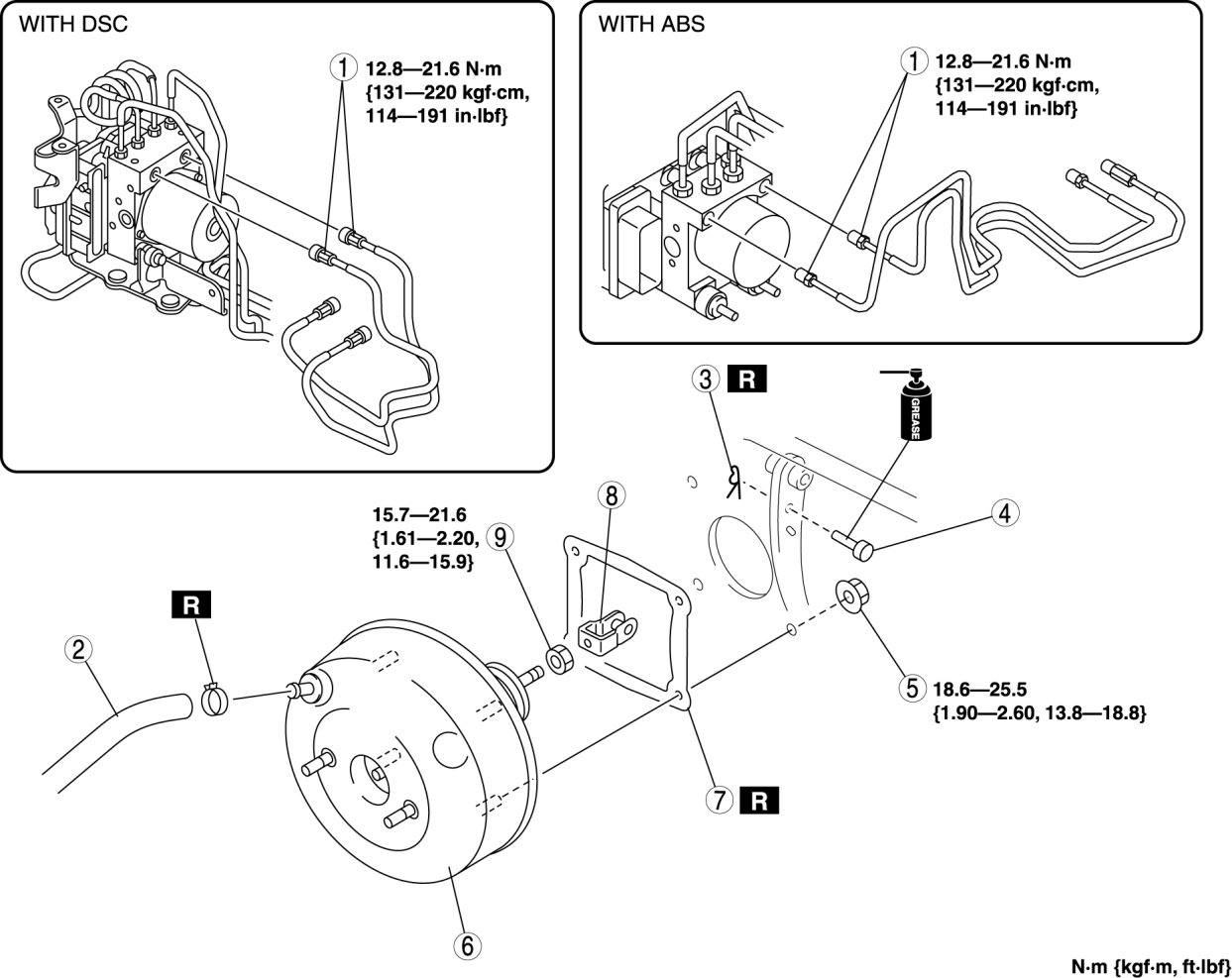 WITH DSC

1 12.8—21.6 N·m {131—220 kgf·cm, 114—191 in·lbf}

WITH ABS

1 12.8—21.6 N·m {131—220 kgf·cm, 114—191 in·lbf}

3 R

GREASE

4

15.7—21.6 {1.61—2.20, 11.6—15.9} 9

8

R

2

5 18.6—25.5 {1.90—2.60, 13.8—18.8}

7 R

6

N·m {kgf·m, ft·lbf}