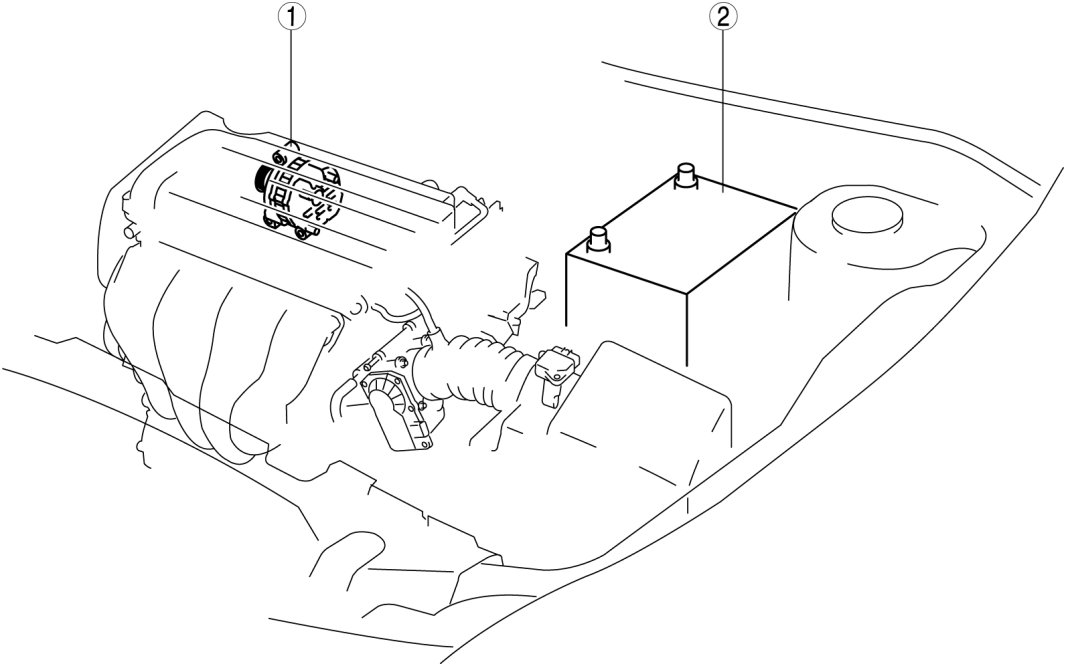 ①

②