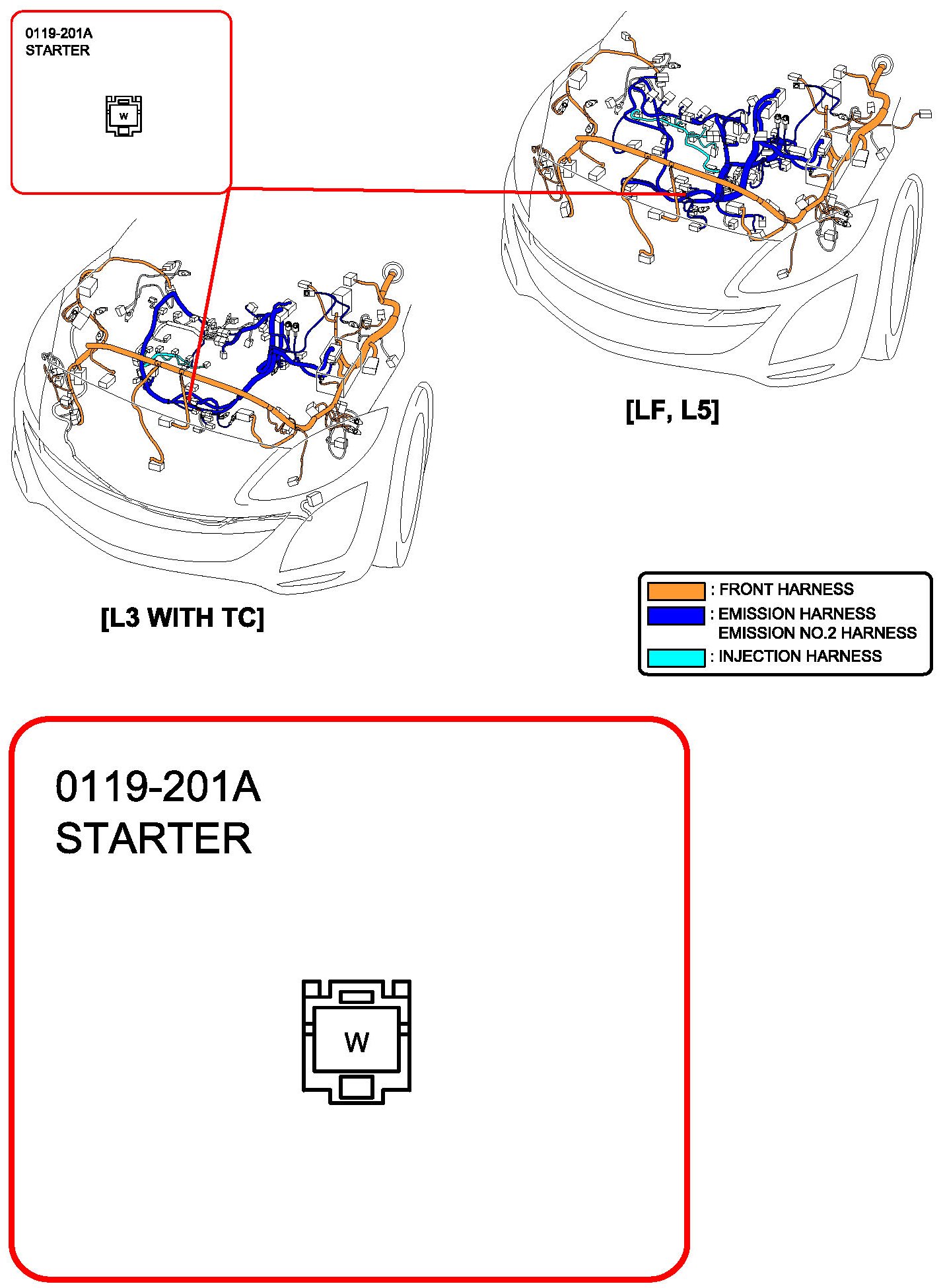 0119-201A
STARTER

W

[LF, L5]

[L3 WITH TC]

: FRONT HARNESS
: EMISSION HARNESS
EMISSION NO.2 HARNESS
: INJECTION HARNESS

0119-201A
STARTER

W