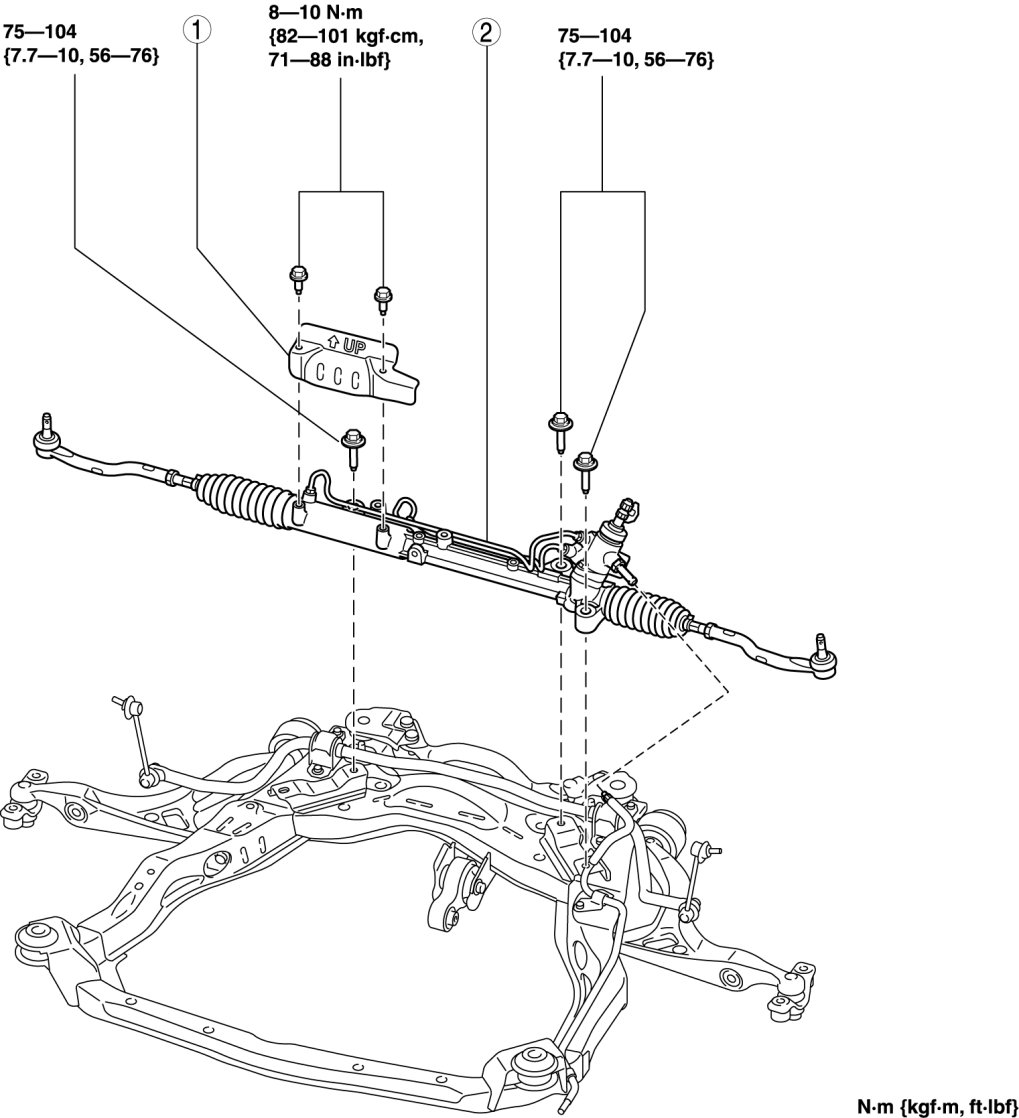 75—104
{7.7—10, 56—76}

1

8—10 N·m
{82—101 kgf·cm,
71—88 in·lbf}

2

75—104
{7.7—10, 56—76}

UP

N·m {kgf·m, ft·lbf}