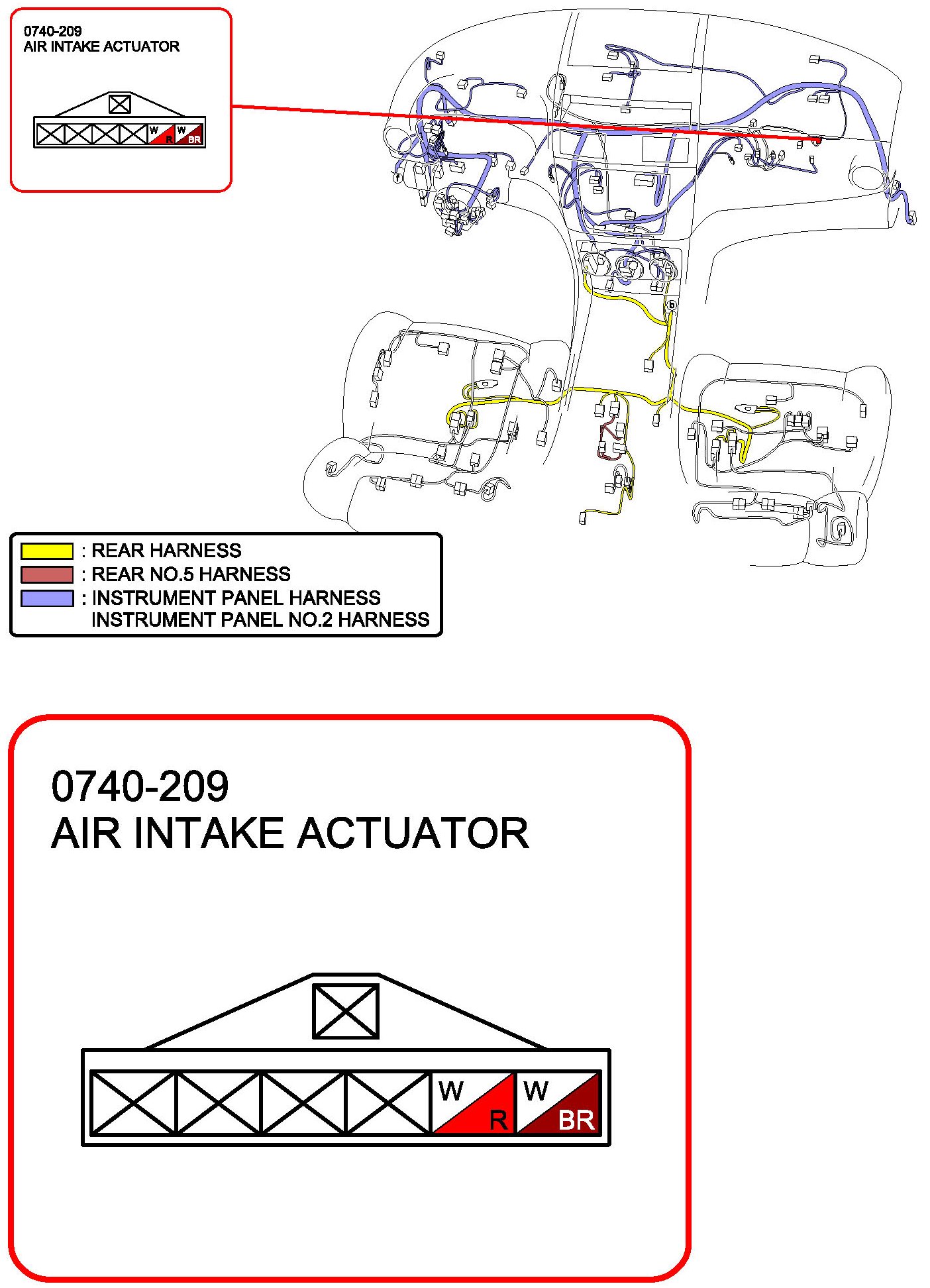 0740-209
AIR INTAKE ACTUATOR

W R W BR

f

b

: REAR HARNESS
: REAR NO.5 HARNESS
: INSTRUMENT PANEL HARNESS
INSTRUMENT PANEL NO.2 HARNESS

0740-209
AIR INTAKE ACTUATOR

W R W BR