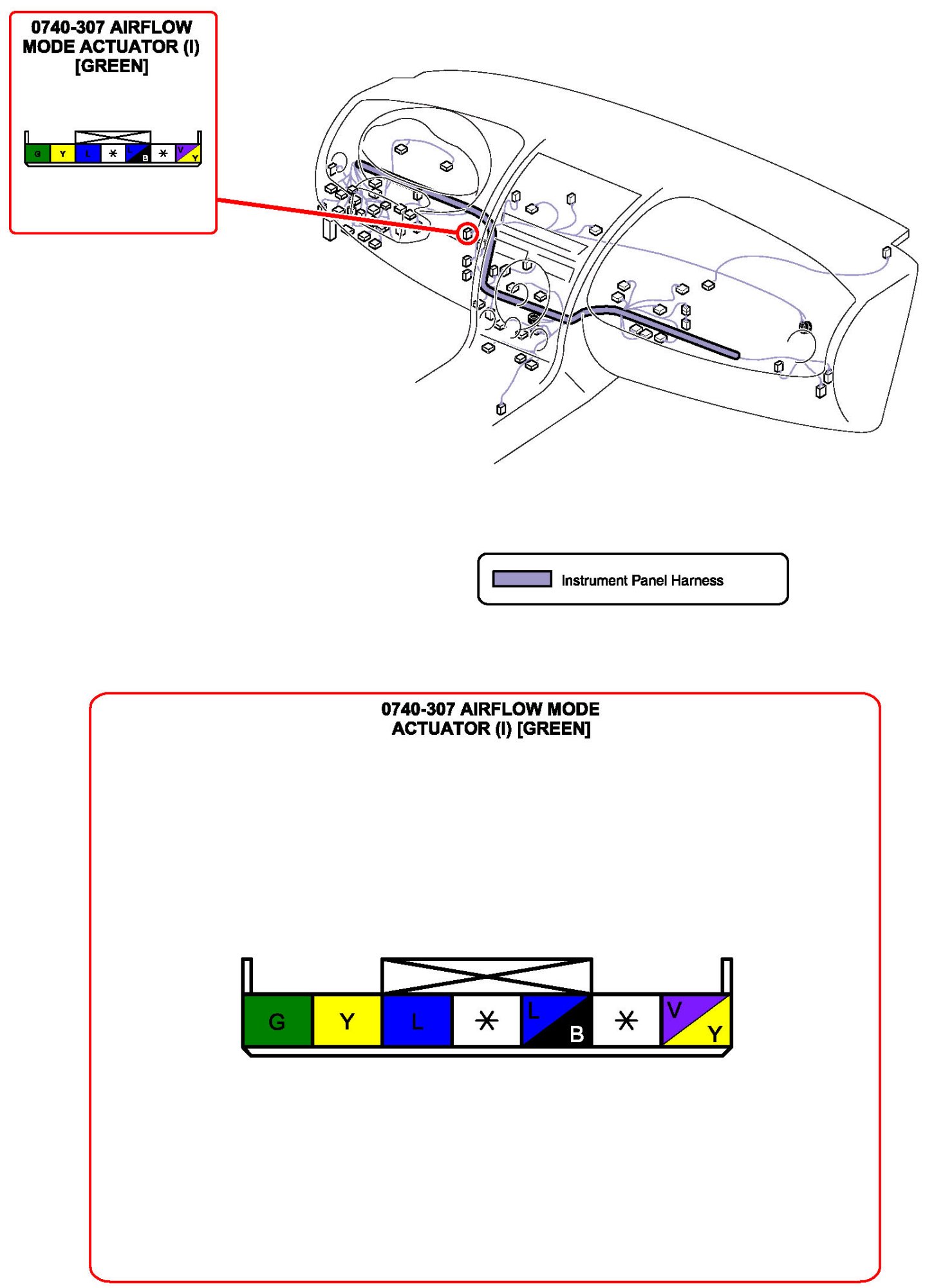 0740-307 AIRFLOW MODE ACTUATOR (I) [GREEN]

G Y L * L B * V Y

Instrument Panel Harness

0740-307 AIRFLOW MODE ACTUATOR (I) [GREEN]

G Y L * L B * V Y