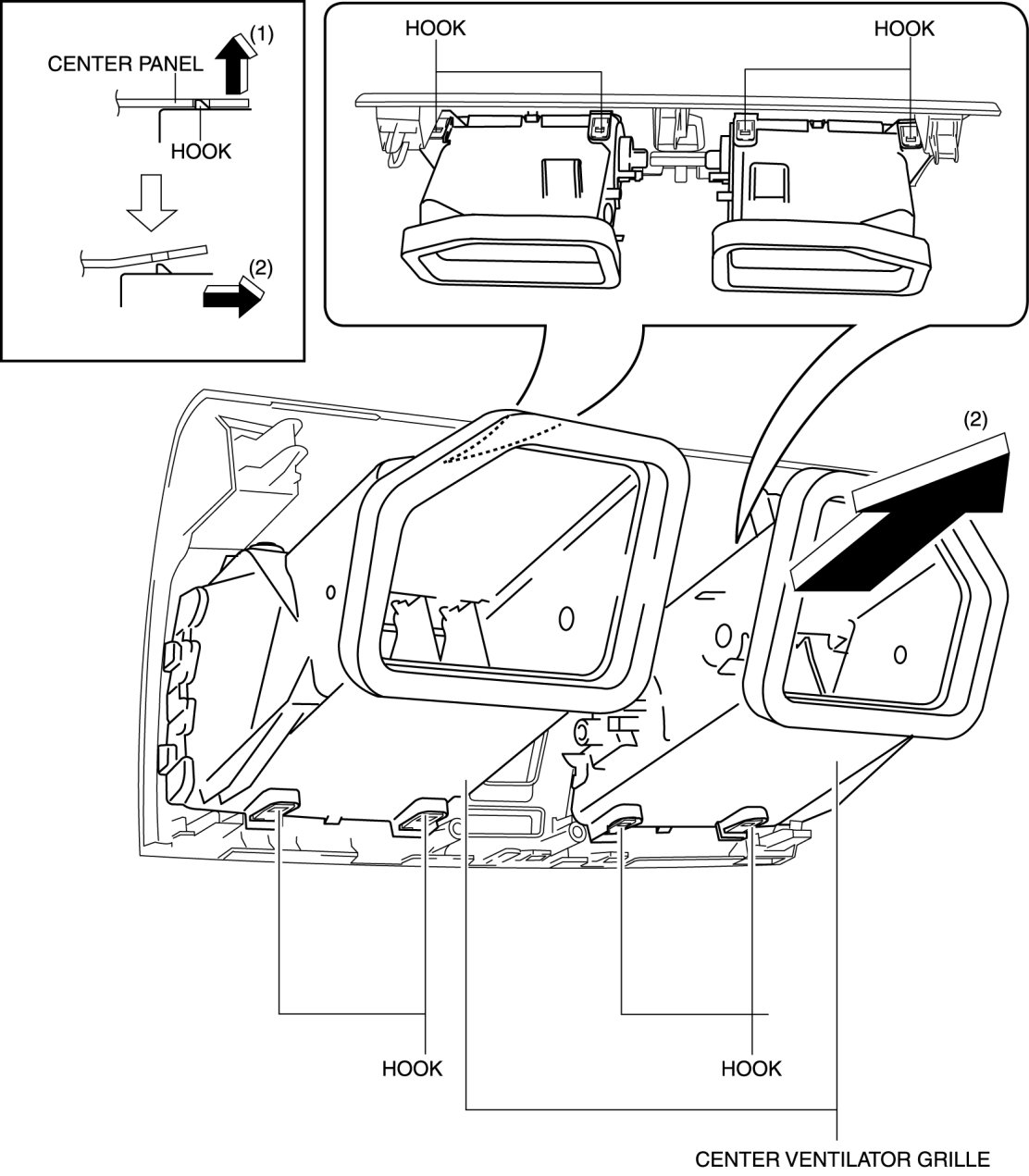 (1)
CENTER PANEL
HOOK
(2)

HOOK
HOOK

(2)

HOOK
HOOK
CENTER VENTILATOR GRILLE