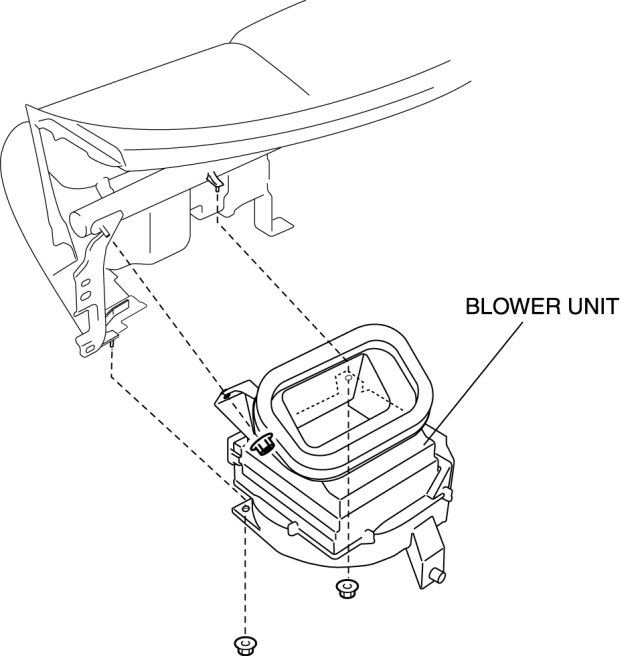 BLOWER UNIT