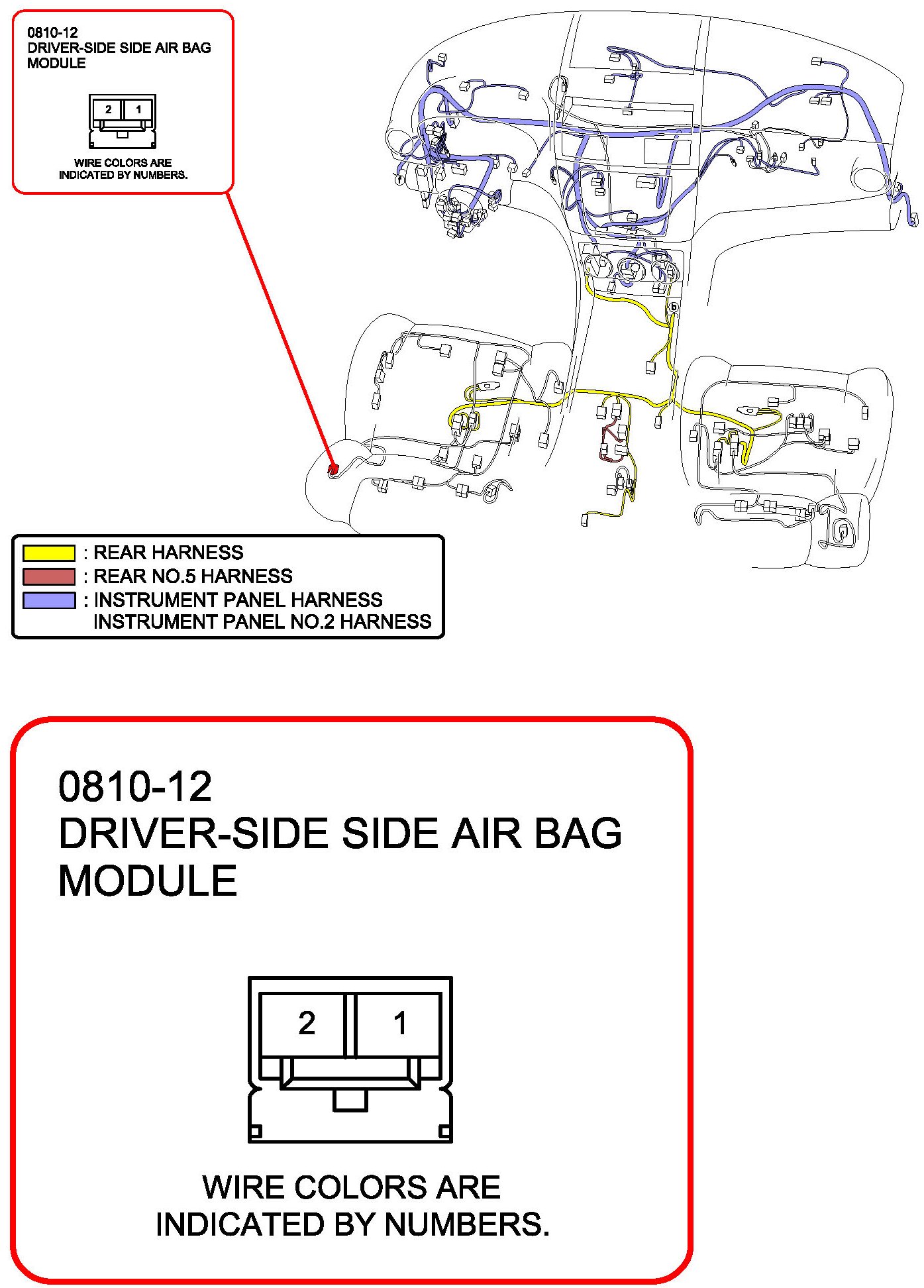 0810-12
DRIVER-SIDE SIDE AIR BAG MODULE

2 1

WIRE COLORS ARE INDICATED BY NUMBERS.

f

b

: REAR HARNESS
: REAR NO.5 HARNESS
: INSTRUMENT PANEL HARNESS
INSTRUMENT PANEL NO.2 HARNESS

0810-12
DRIVER-SIDE SIDE AIR BAG MODULE

2 1

WIRE COLORS ARE INDICATED BY NUMBERS.