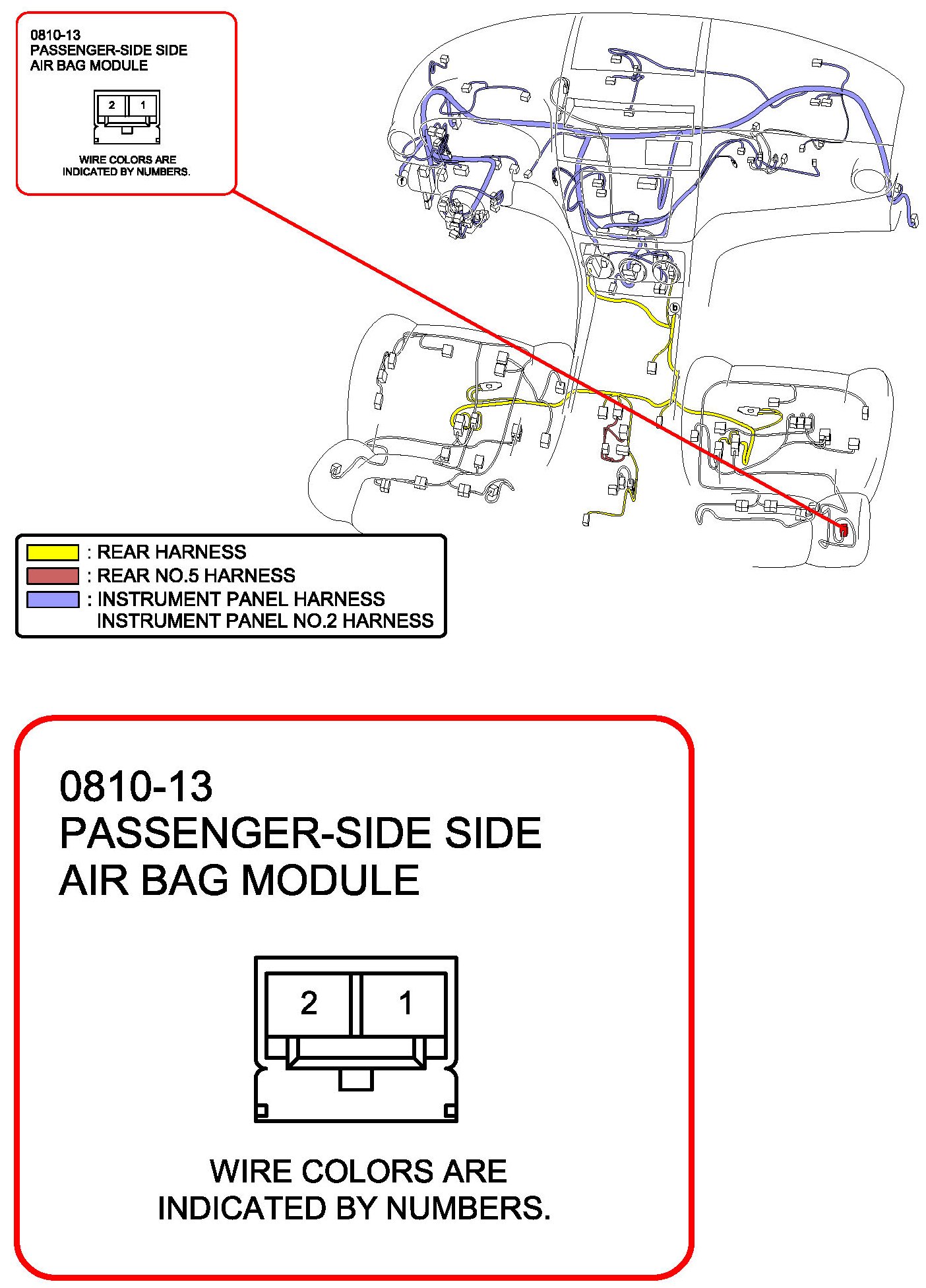 0810-13
PASSENGER-SIDE SIDE
AIR BAG MODULE

2 1

WIRE COLORS ARE
INDICATED BY NUMBERS.

f

b

: REAR HARNESS
: REAR NO.5 HARNESS
: INSTRUMENT PANEL HARNESS
INSTRUMENT PANEL NO.2 HARNESS

0810-13
PASSENGER-SIDE SIDE
AIR BAG MODULE

2 1

WIRE COLORS ARE
INDICATED BY NUMBERS.