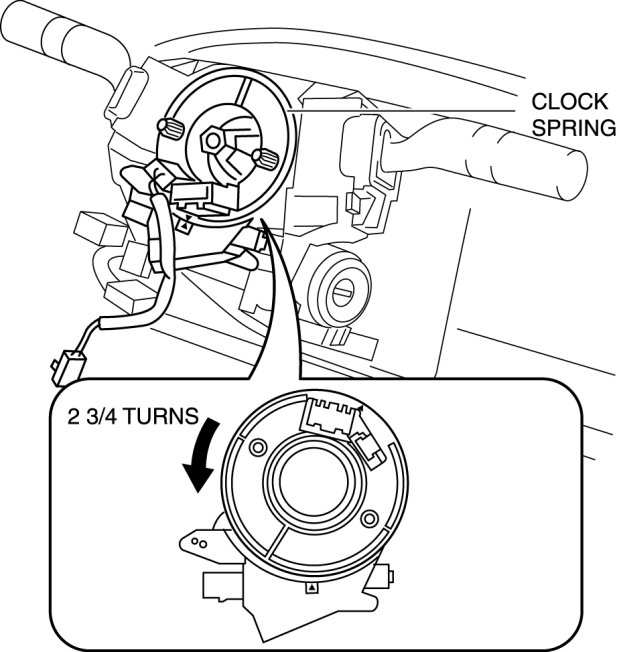 CLOCK SPRING

2 3/4 TURNS