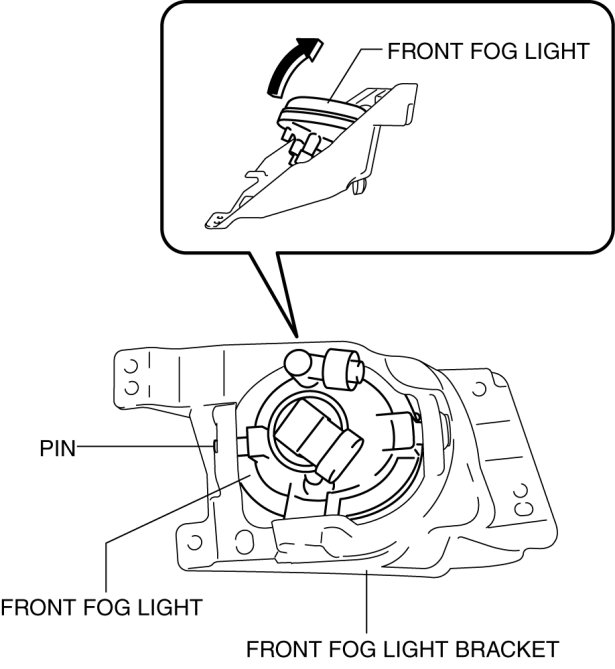 FRONT FOG LIGHT

PIN

FRONT FOG LIGHT

FRONT FOG LIGHT BRACKET