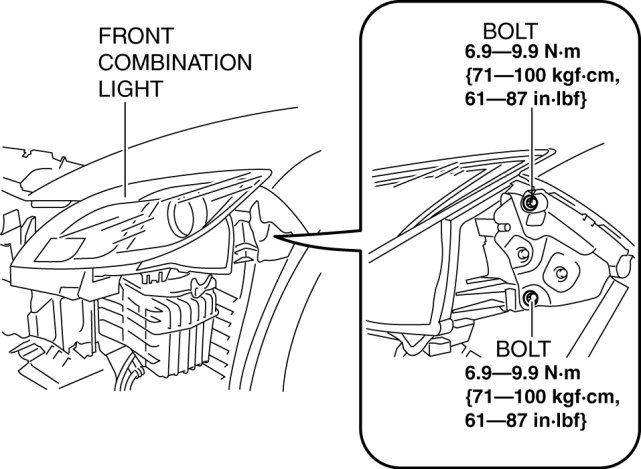 FRONT COMBINATION LIGHT

BOLT
6.9—9.9 N·m
{71—100 kgf·cm,
61—87 in·lbf}

BOLT
6.9—9.9 N·m
{71—100 kgf·cm,
61—87 in·lbf}