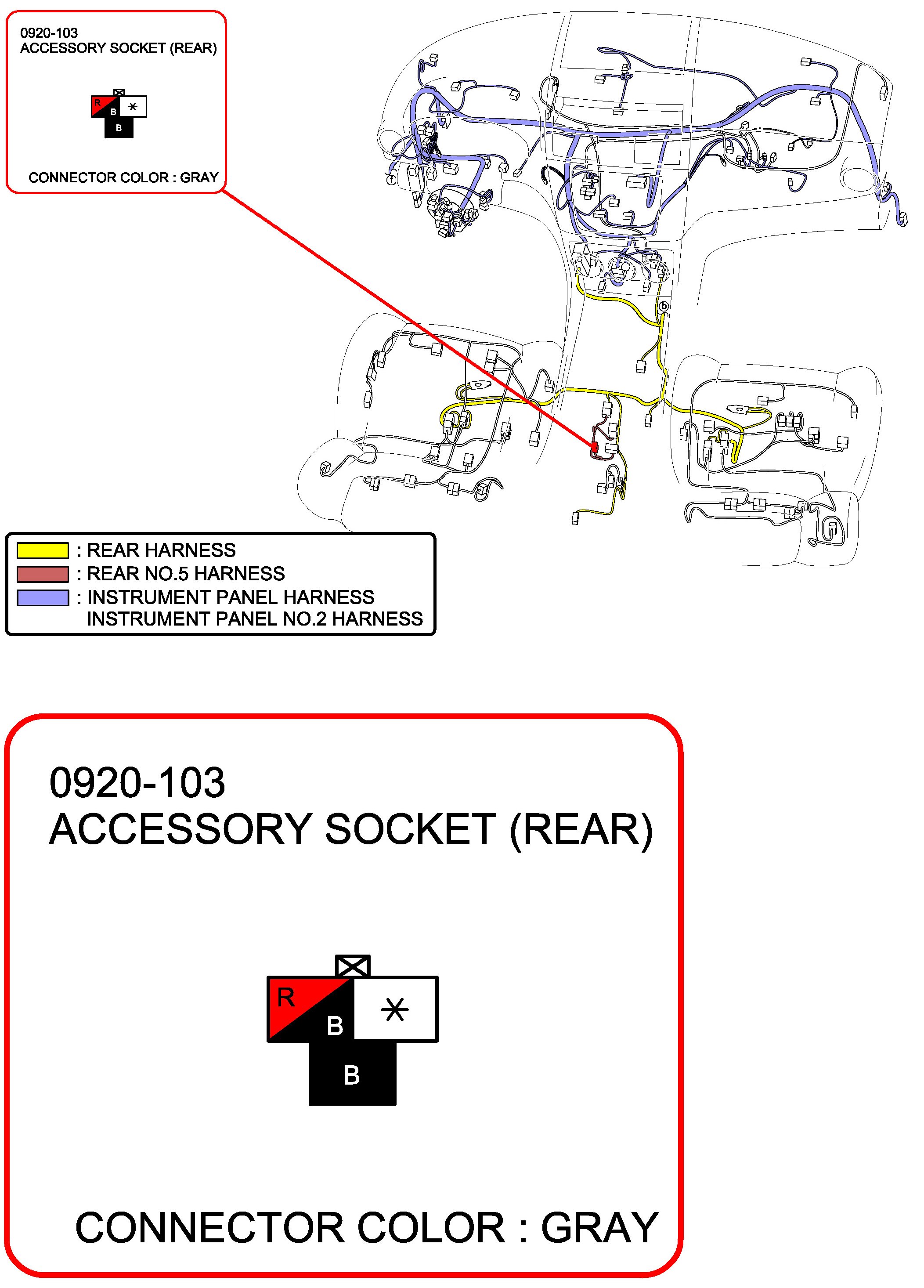 0920-103
ACCESSORY SOCKET (REAR)

R B *
B

CONNECTOR COLOR : GRAY

f
b

: REAR HARNESS
: REAR NO.5 HARNESS
: INSTRUMENT PANEL HARNESS
INSTRUMENT PANEL NO.2 HARNESS

0920-103
ACCESSORY SOCKET (REAR)

R B *
B

CONNECTOR COLOR : GRAY